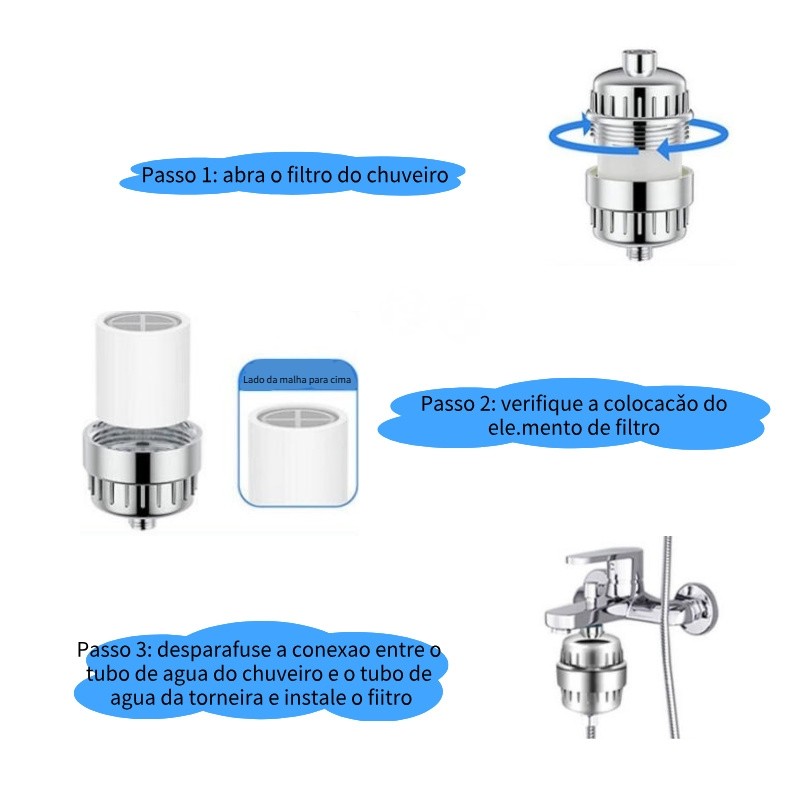 Passo 1: abra o filtro do chuveiro

Lado da malha para cima

Passo 2: verifique a colocacão do ele.mento de filtro

Passo 3: desparafuse a conexao entre o tubo de agua do chuveiro e o tubo de agua da torneira e instale o fiitro