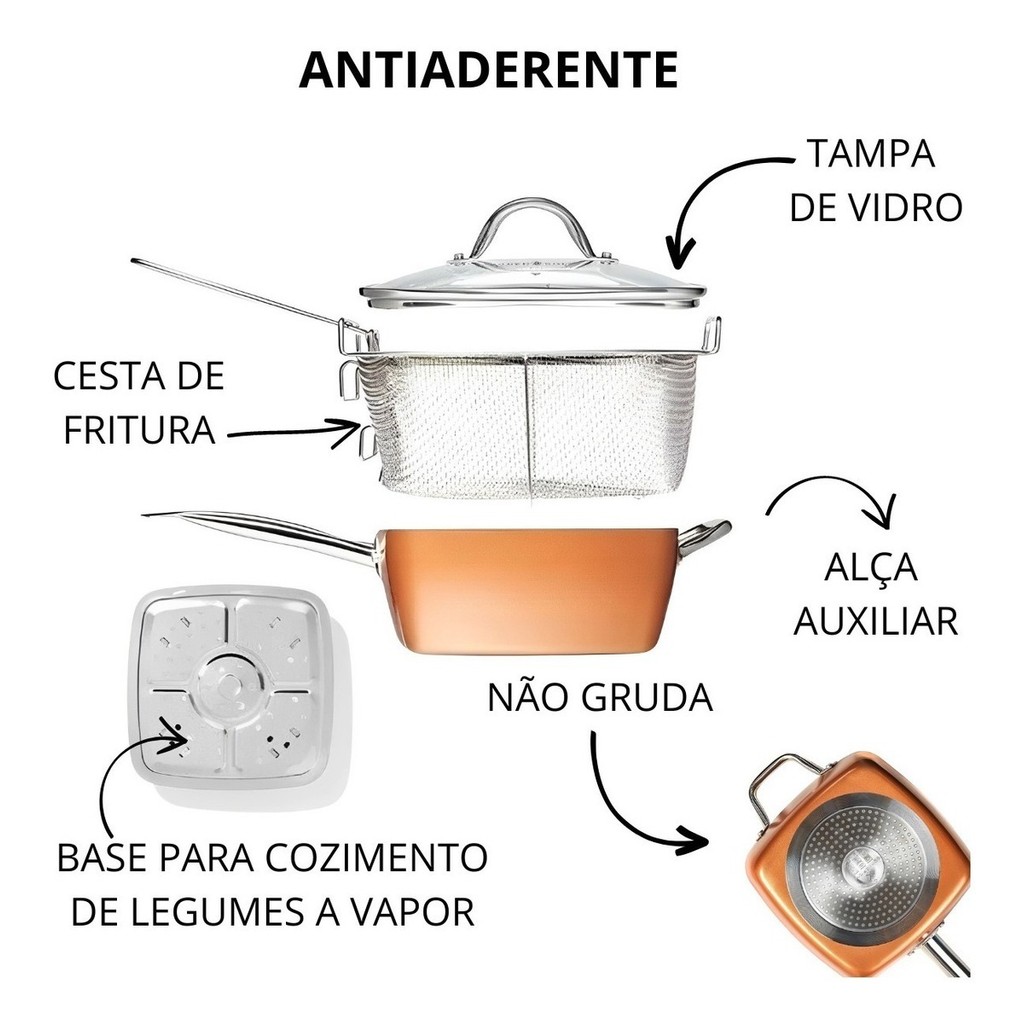 ANTIADERENTE

TAMPA DE VIDRO

CESTA DE FRITURA

ALÇA AUXILIAR

NÃO GRUDA

BASE PARA COZIMENTO DE LEGUMES A VAPOR