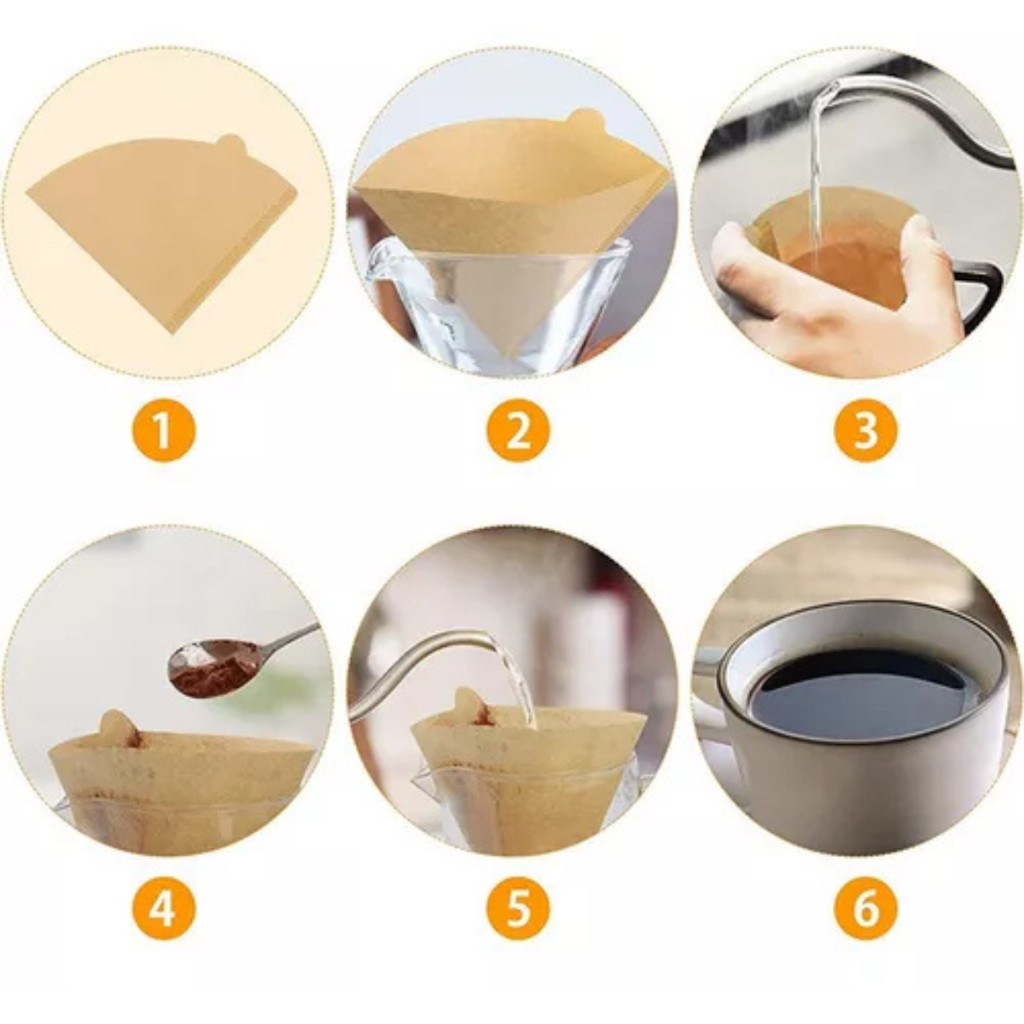 1
2
3
4
5
6