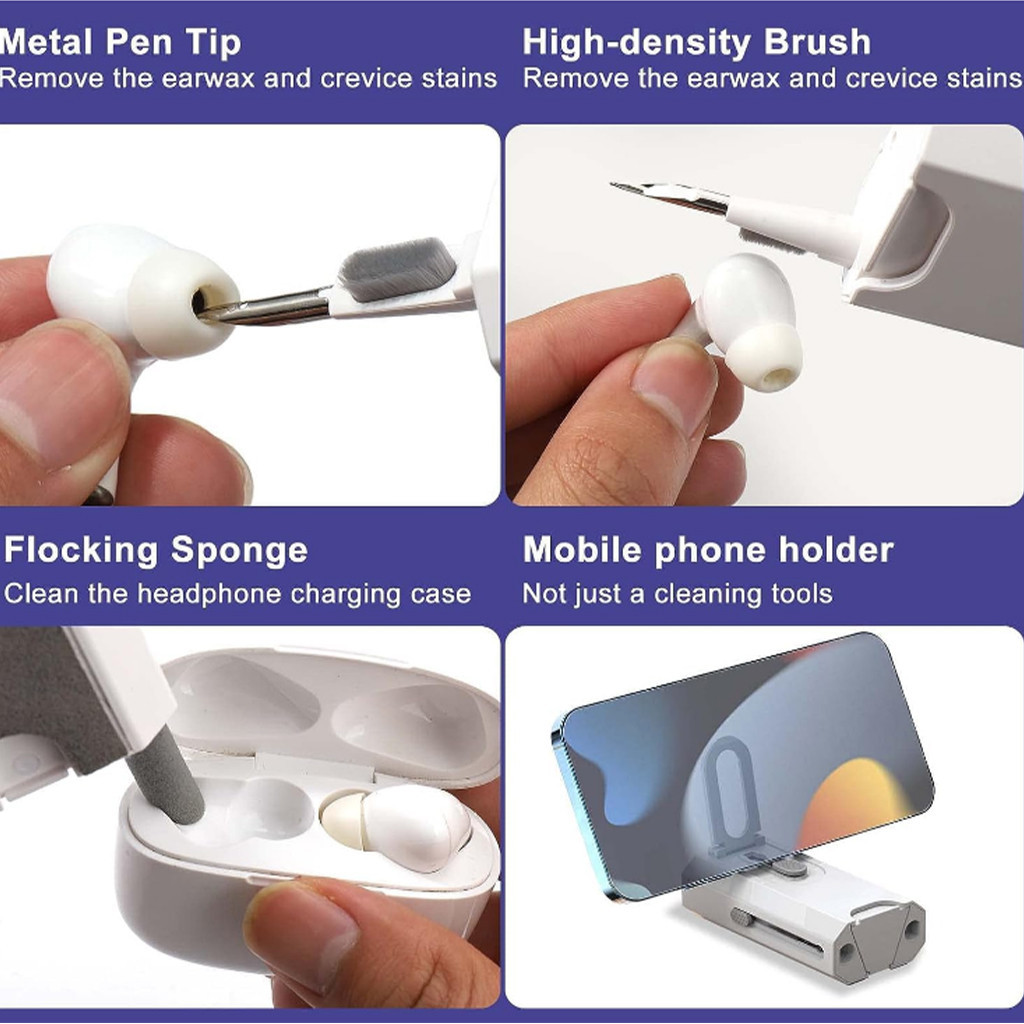 Metal Pen Tip
Remove the earwax and crevice stains

High-density Brush
Remove the earwax and crevice stains

Flocking Sponge
Clean the headphone charging case

Mobile phone holder
Not just a cleaning tools