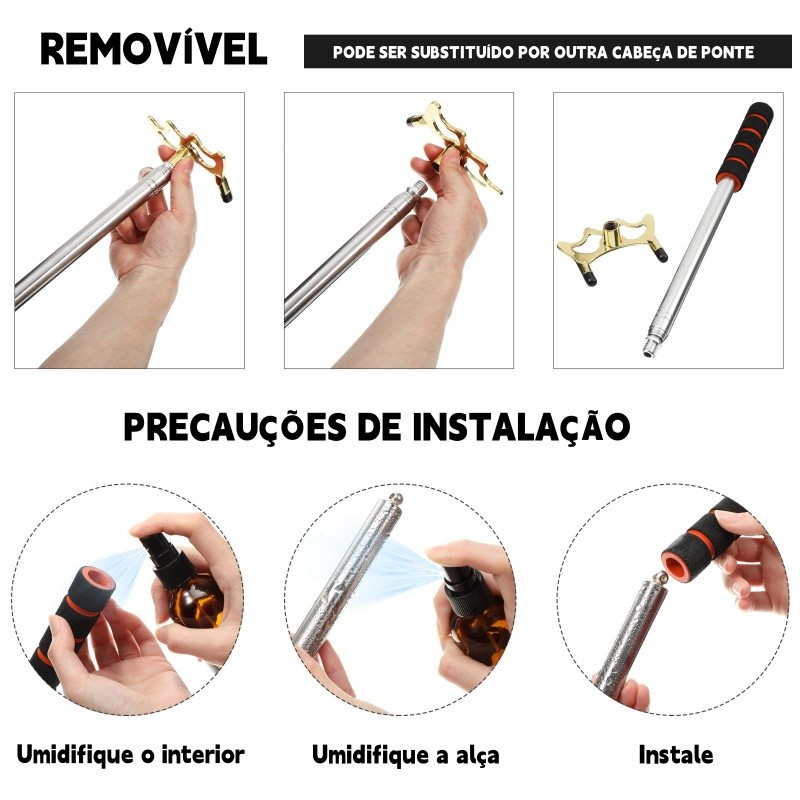 REMOVÍVEL

PODE SER SUBSTITUÍDO POR OUTRA CABEÇA DE PONTE

PRECAUÇÕES DE INSTALAÇÃO

Umidifique o interior

Umidifique a alça

Instale