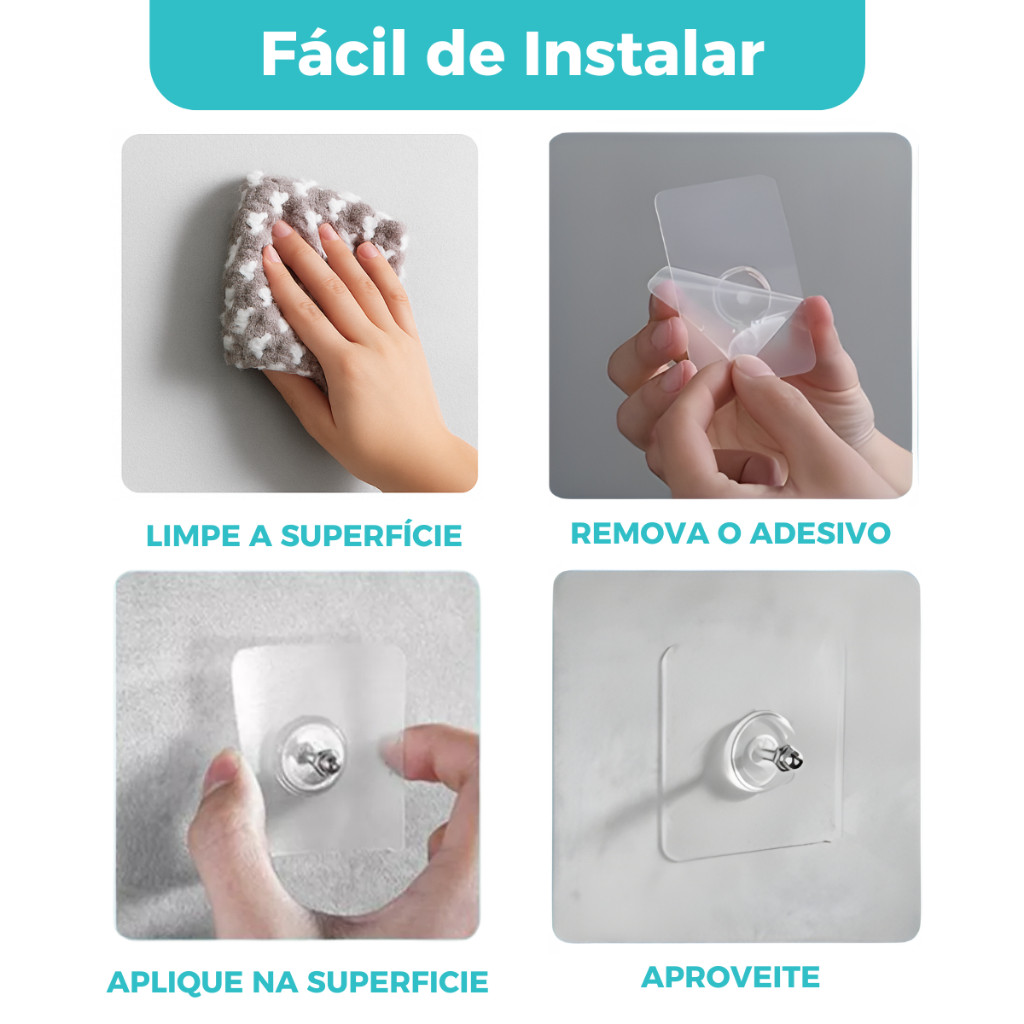 Fácil de Instalar

LIMPE A SUPERFÍCIE

REMOVA O ADESIVO

APLIQUE NA SUPERFICIE

APROVEITE