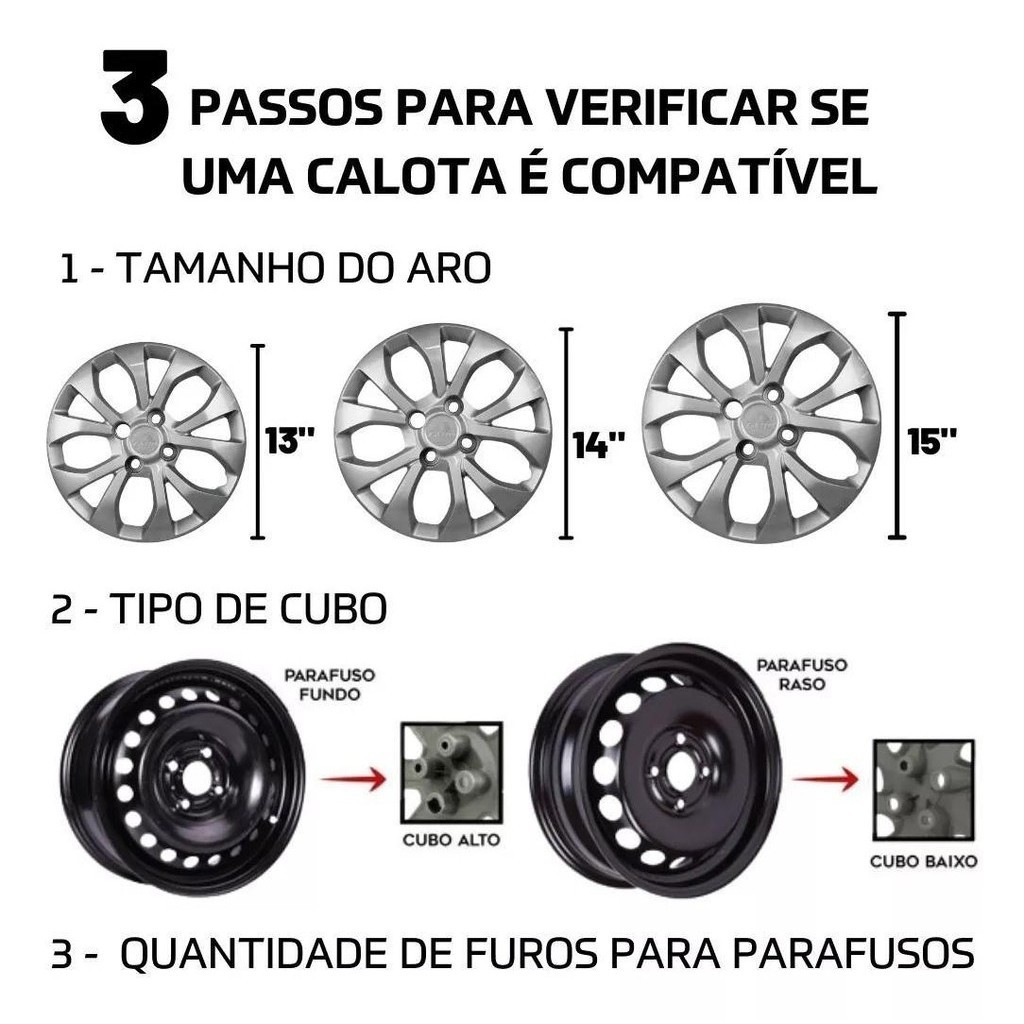 3 PASSOS PARA VERIFICAR SE UMA CALOTA É COMPATÍVEL

1 - TAMANHO DO ARO

13"

14"

15"

2 - TIPO DE CUBO

PARAFUSO FUNDO

CUBO ALTO

PARAFUSO RASO

CUBO BAIXO

3 - QUANTIDADE DE FUROS PARA PARAFUSOS