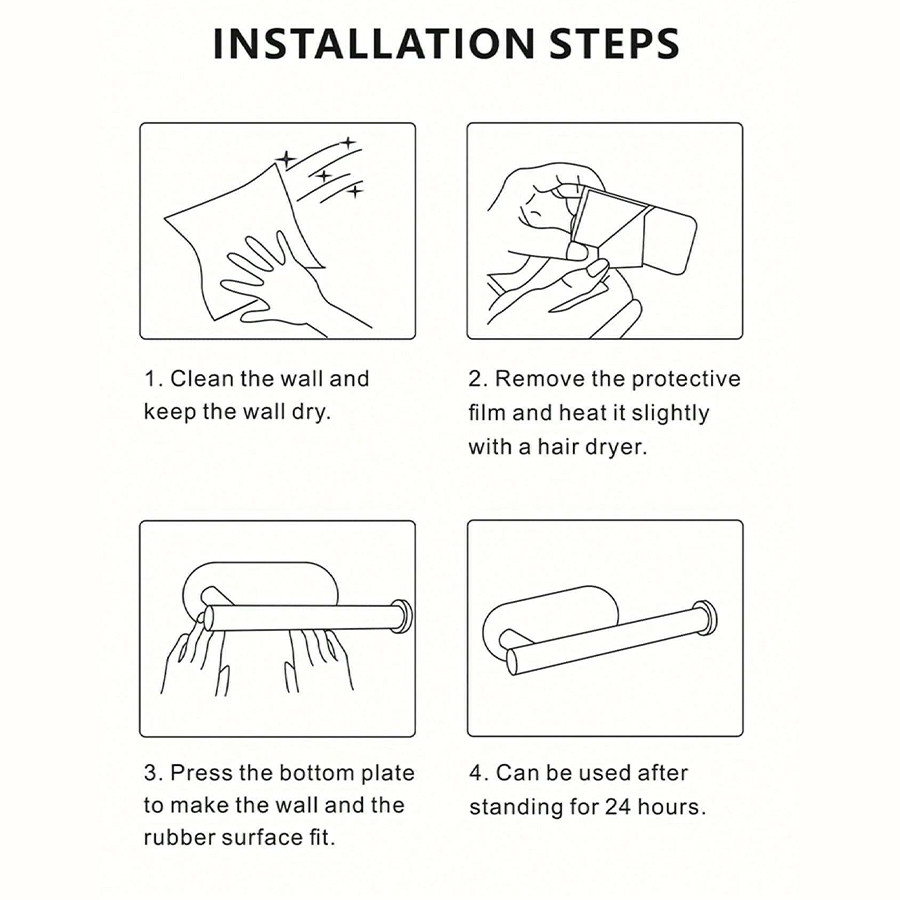 INSTALLATION STEPS

1. Clean the wall and keep the wall dry.

2. Remove the protective film and heat it slightly with a hair dryer.

3. Press the bottom plate to make the wall and the rubber surface fit.

4. Can be used after standing for 24 hours.