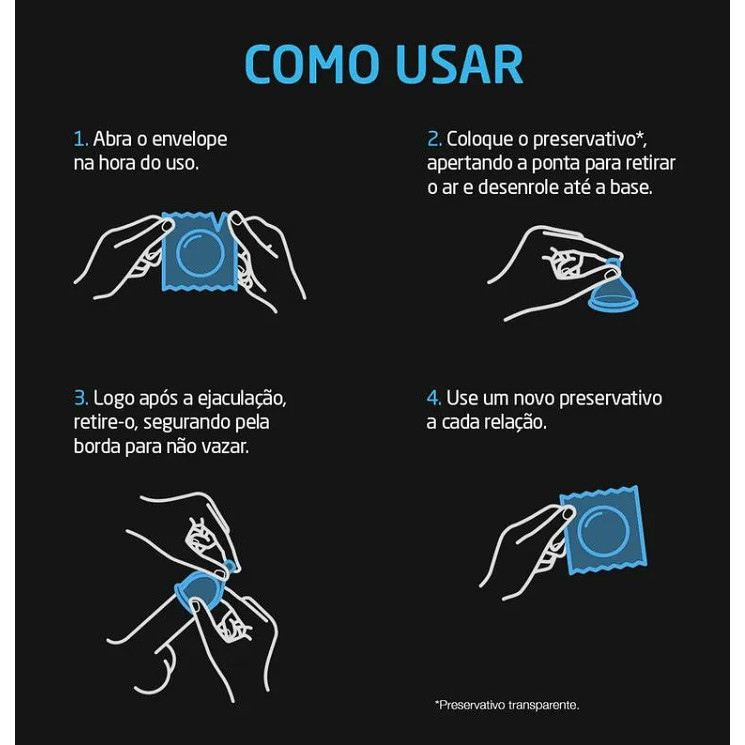 COMO USAR

1. Abra o envelope na hora do uso.

2. Coloque o preservativo*, apertando a ponta para retirar o ar e desenrole até a base.

3. Logo após a ejaculação, retire-o, segurando pela borda para não vazar.

4. Use um novo preservativo a cada relação.

*Preservativo transparente.