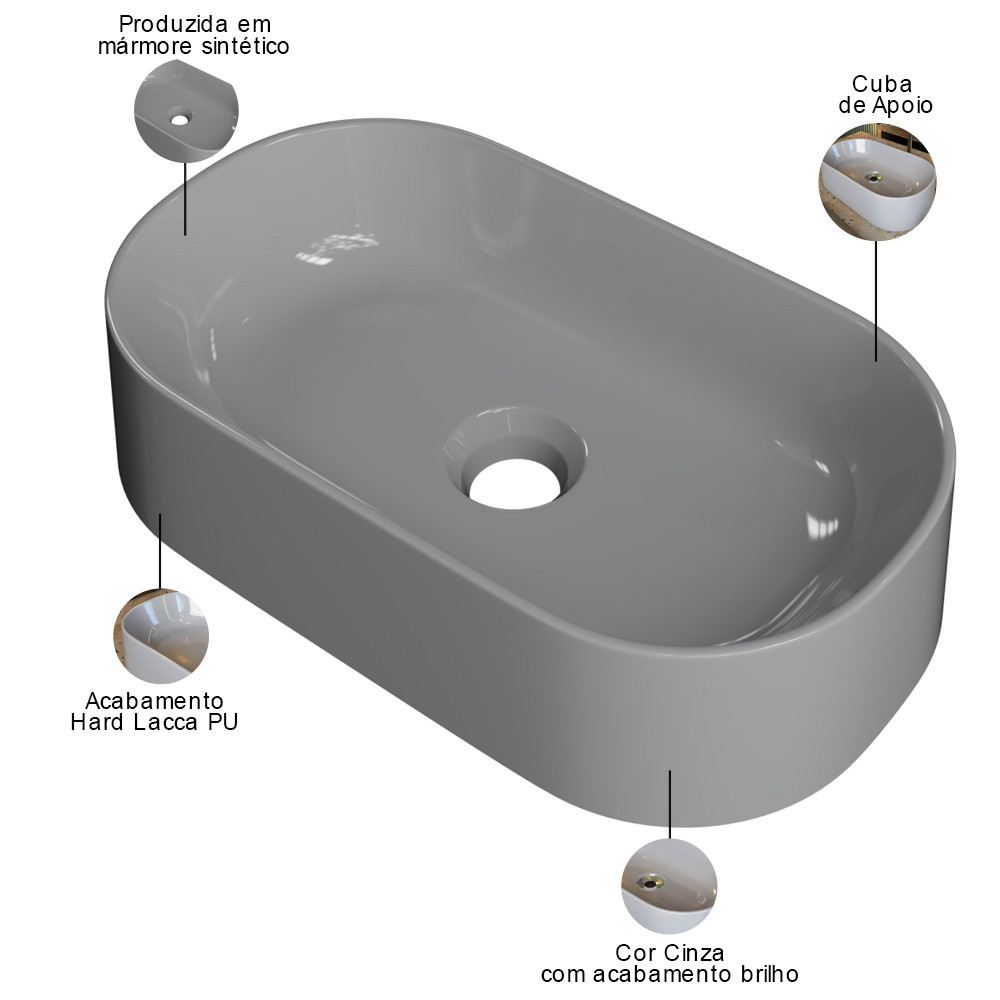 Produzida em
mármore sintético

Cuba
de Apoio

Acabamento
Hard Lacca PU

Cor Cinza
com acabamento brilho