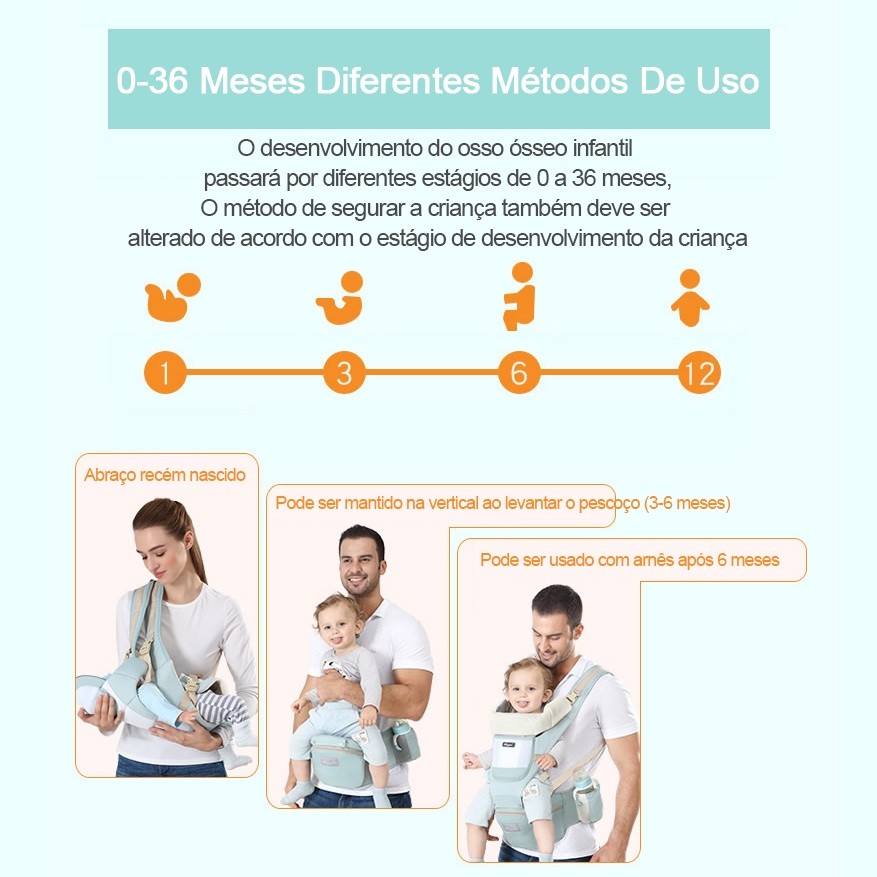 0-36 Meses Diferentes Métodos De Uso

O desenvolvimento do osso ósseo infantil passará por diferentes estágios de 0 a 36 meses, O método de segurar a criança também deve ser alterado de acordo com o estágio de desenvolvimento da criança

1

3

6

12

Abraço recém nascido

Pode ser mantido na vertical ao levantar o pescoço (3-6 meses)

Pode ser usado com arnês após 6 meses