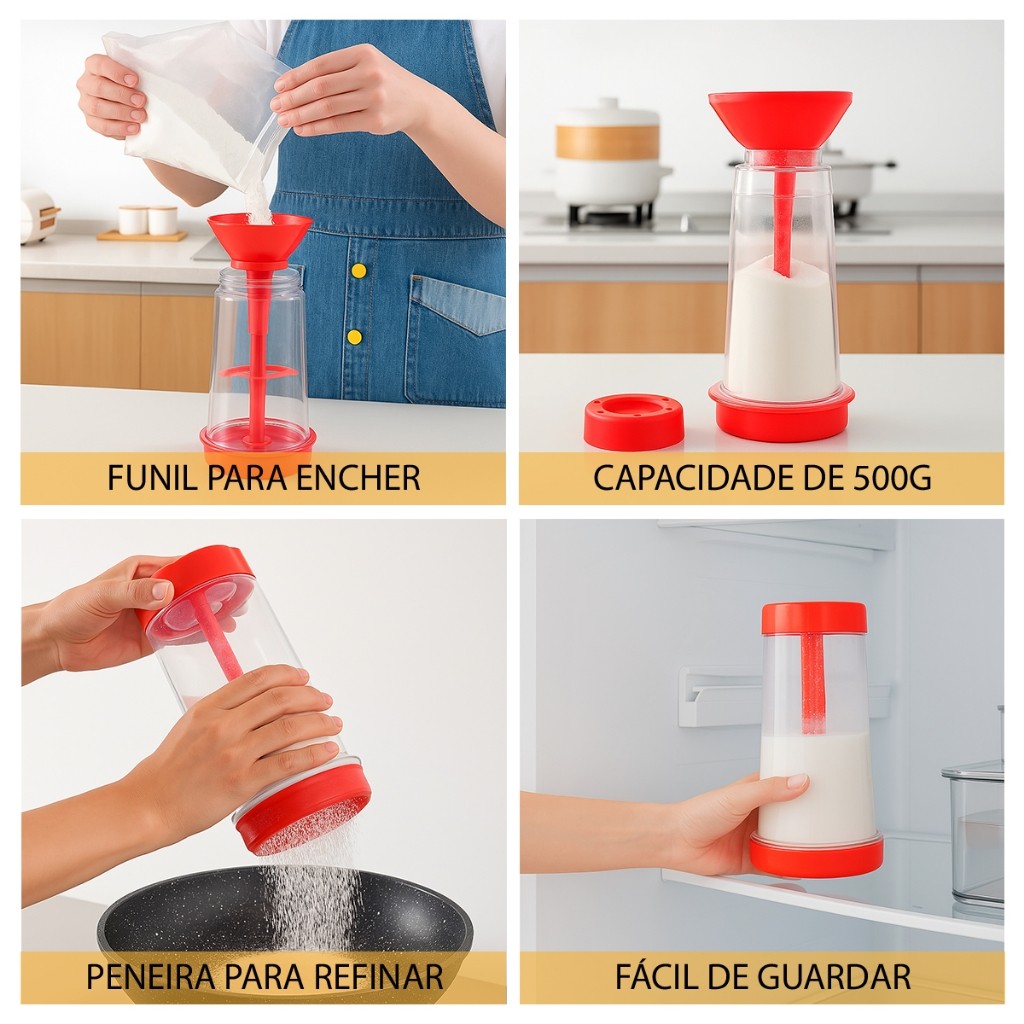 FUNIL PARA ENCHER

CAPACIDADE DE 500G

PENEIRA PARA REFINAR

FÁCIL DE GUARDAR