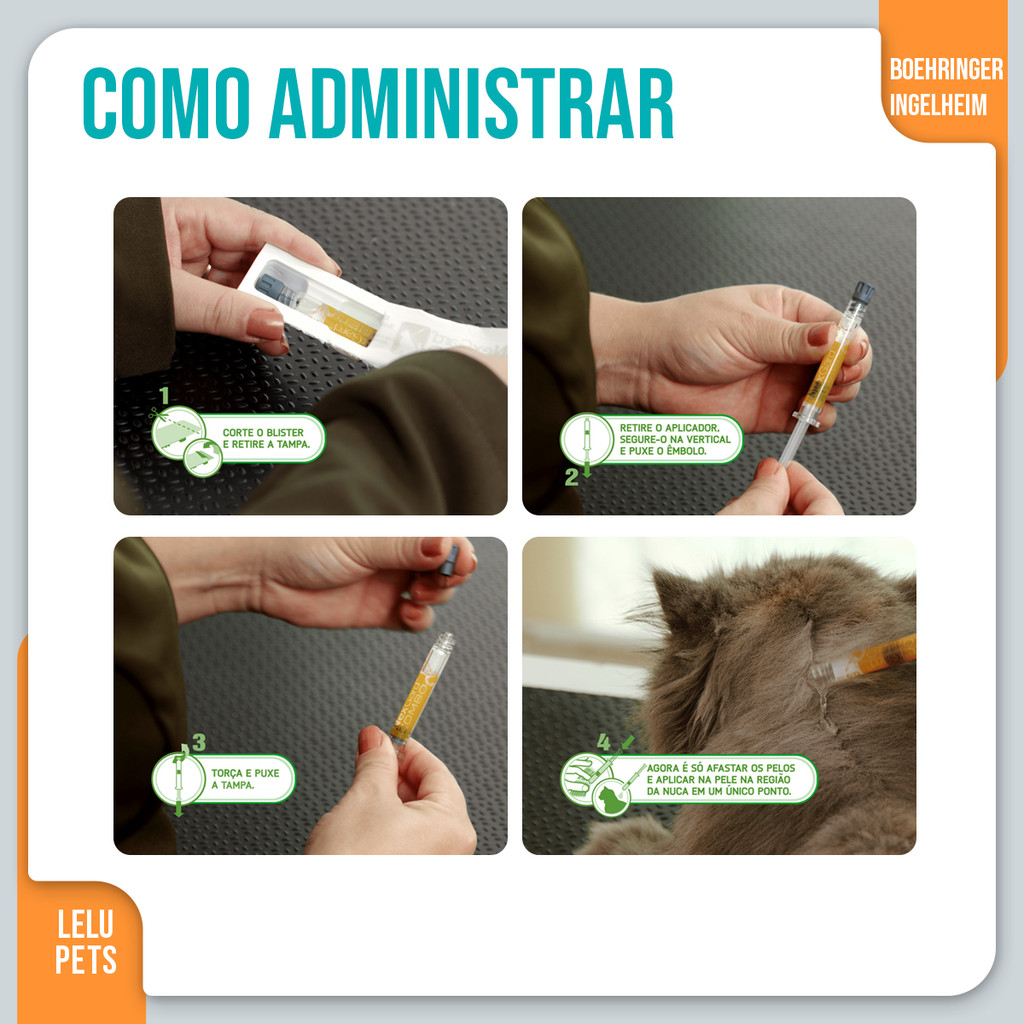 COMO ADMINISTRAR

BOEHRINGER INGELHEIM

1
CORTE O BLISTER E RETIRE A TAMPA.

RETIRE O APLICADOR. SEGURE-O NA VERTICAL E PUXE O ÊMBOLO.
2

3
TORÇA E PUXE A TAMPA.

4
AGORA É SÓ AFASTAR OS PELOS E APLICAR NA PELE NA REGIÃO DA NUCA EM UM ÚNICO PONTO.

LELU PETS