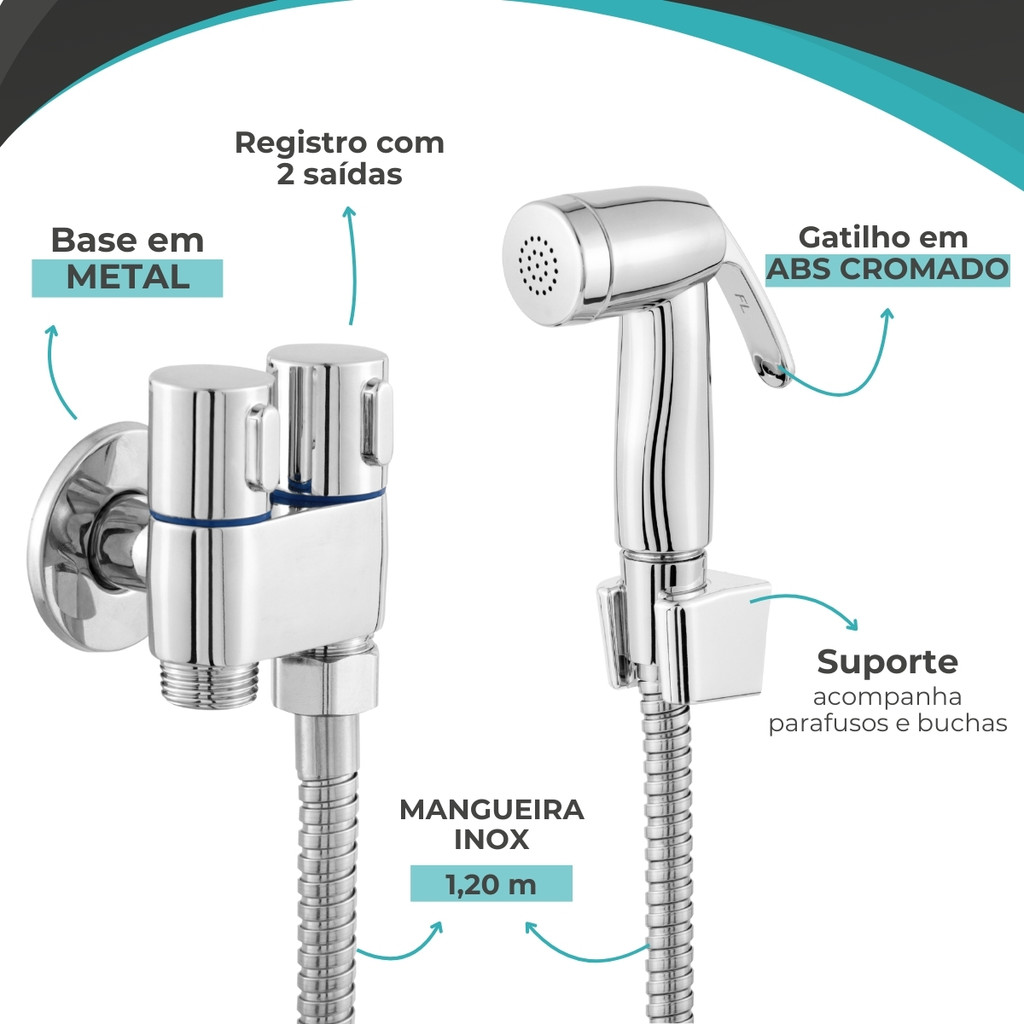 Registro com 2 saídas

Base em METAL

Gatilho em ABS CROMADO

FL

Suporte
acompanha parafusos e buchas

MANGUEIRA INOX
1,20 m