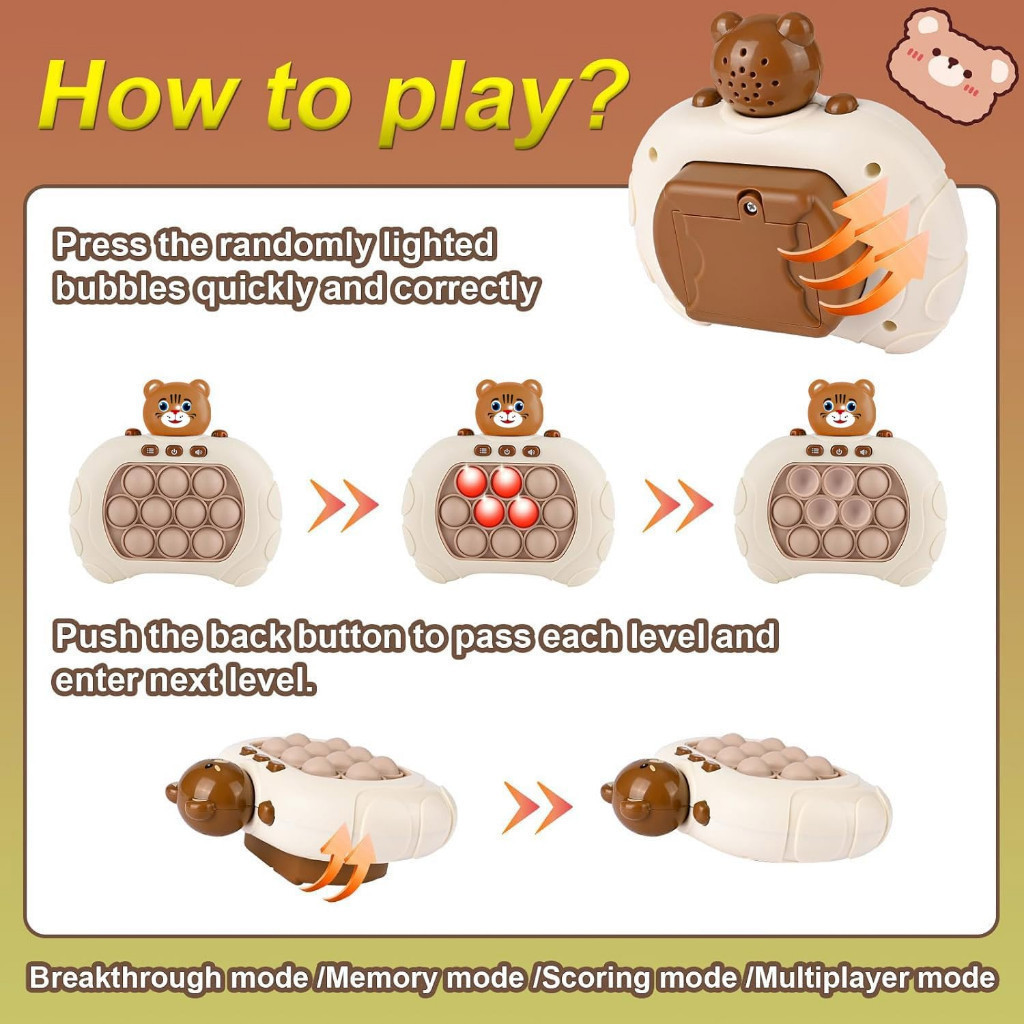 How to play?

Press the randomly lighted bubbles quickly and correctly

Push the back button to pass each level and enter next level.

Breakthrough mode /Memory mode /Scoring mode /Multiplayer mode