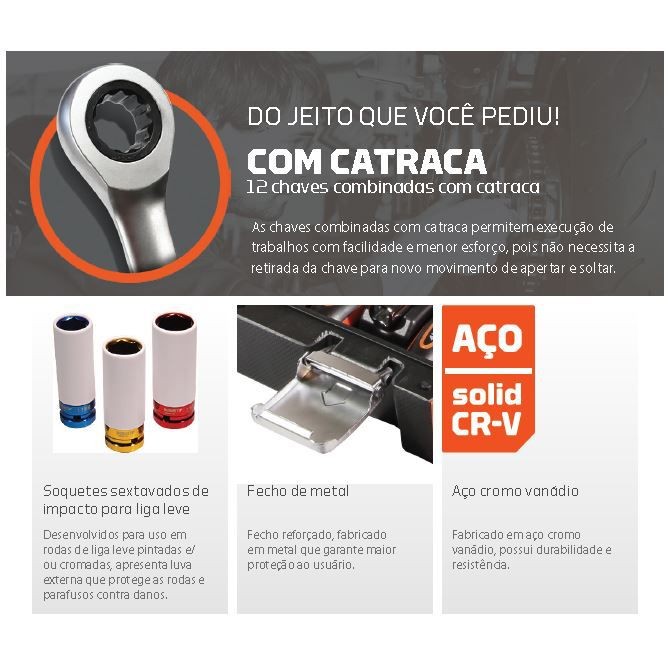 DO JEITO QUE VOCÊ PEDIU!

COM CATRACA
12 chaves combinadas com catraca

As chaves combinadas com catraca permitem execução de trabalhos com facilidade e menor esforço, pois não necessita a retirada da chave para novo movimento de apertar e soltar.

AÇO
solid
CR-V

Soquetes sextavados de impacto para liga leve

Desenvolvidos para uso em rodas de liga leve pintadas e/ ou cromadas, apresenta luva externa que protege as rodas e parafusos contra danos.

Fecho de metal

Fecho reforçado, fabricado em metal que garante maior proteção ao usuário.

Aço cromo vanádio

Fabricado em aço cromo vanádio, possui durabilidade e resistência.