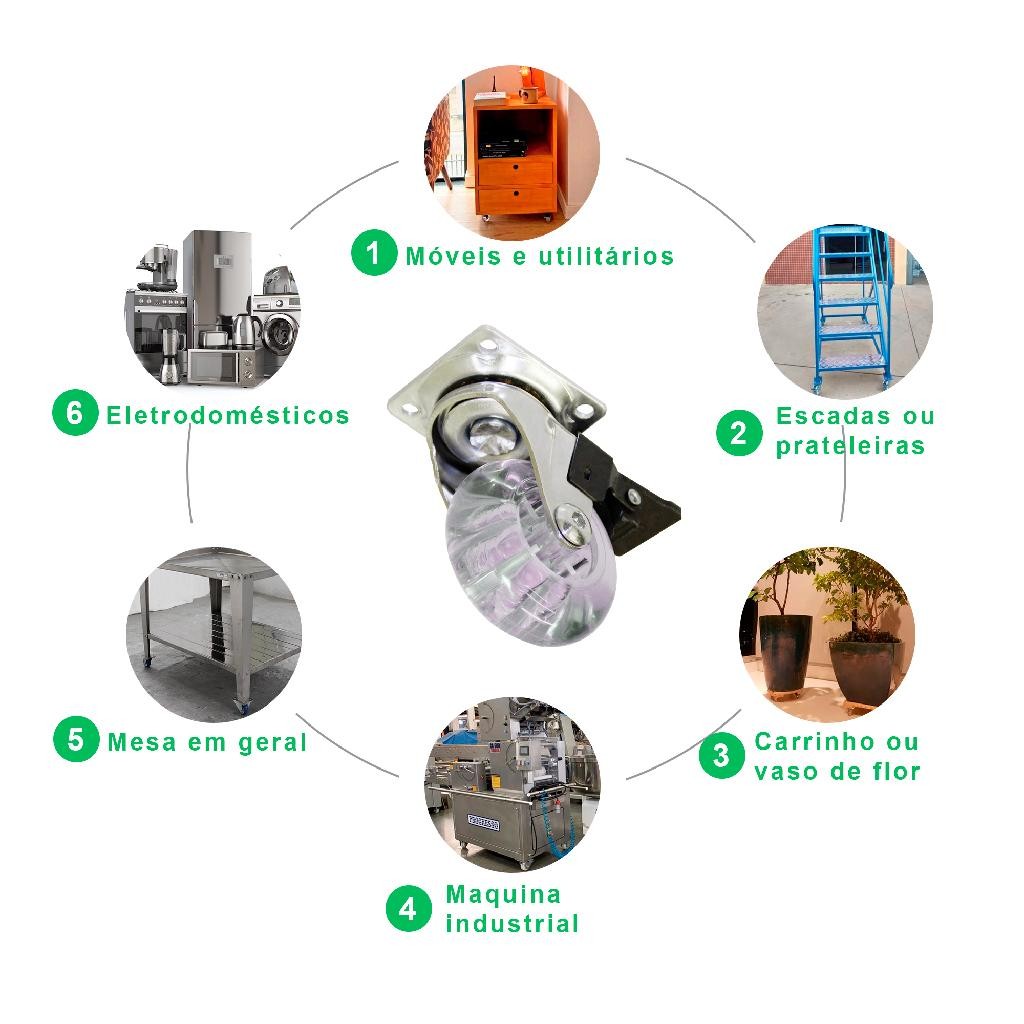 1 Móveis e utilitários

2 Escadas ou prateleiras

3 Carrinho ou vaso de flor

4 Maquina industrial

5 Mesa em geral

6 Eletrodomésticos