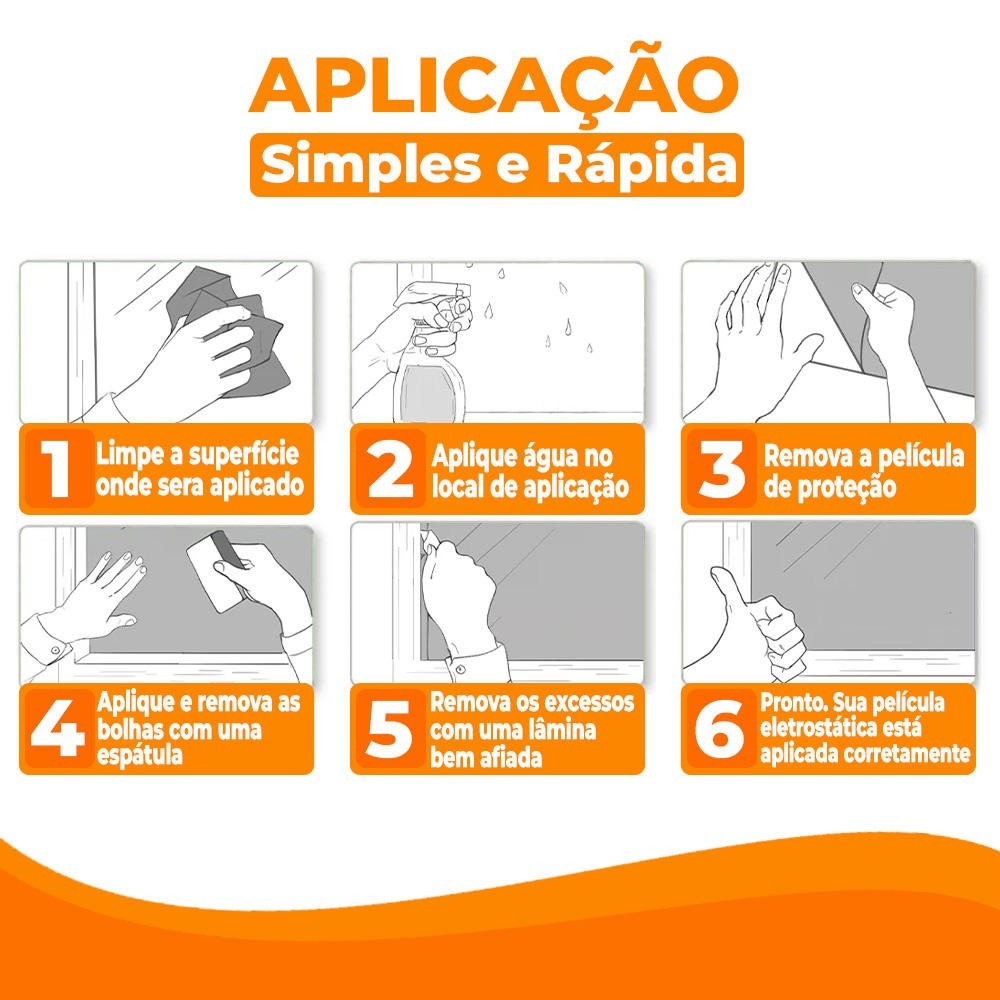 APLICAÇÃO
Simples e Rápida

1 Limpe a superfície onde sera aplicado

2 Aplique água no local de aplicação

3 Remova a película de proteção

4 Aplique e remova as bolhas com uma espátula

5 Remova os excessos com uma lâmina bem afiada

6 Pronto. Sua película eletrostática está aplicada corretamente