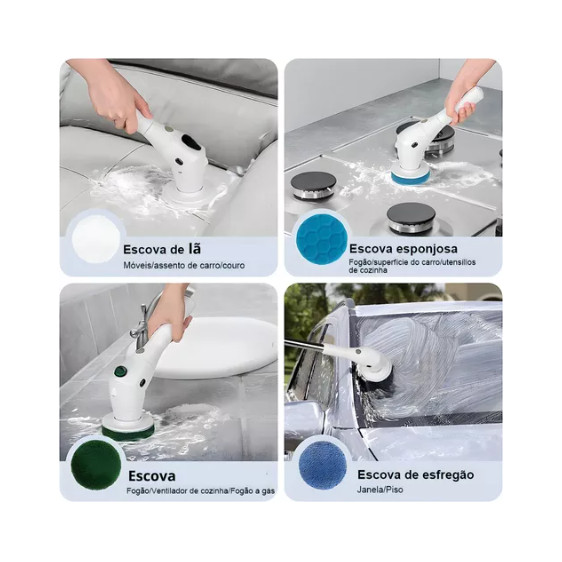 Escova de lã
Móveis/assento de carro/couro

Escova esponjosa
Fogão/superfície do carro/utensílios de cozinha

Escova
Fogão/Ventilador de cozinha/Fogão a gás

Escova de esfregão
Janela/Piso