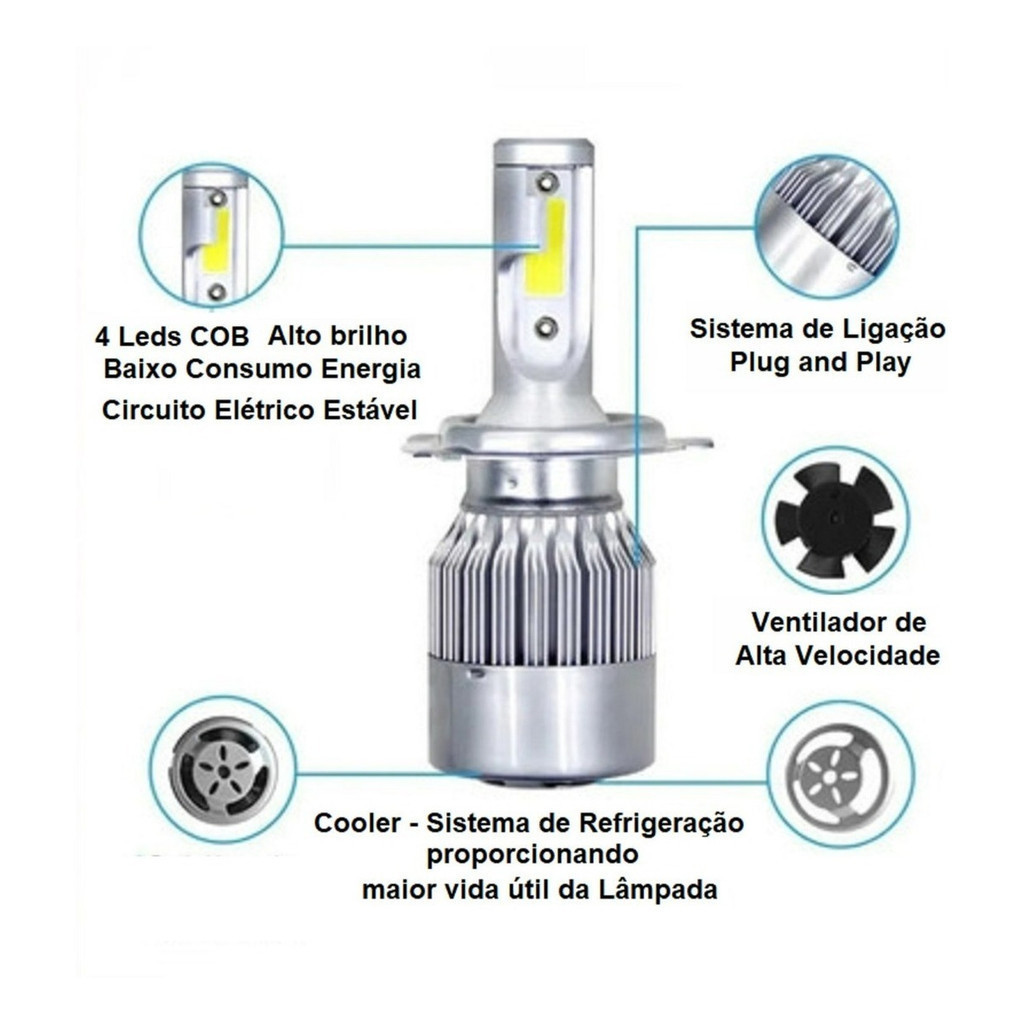 4 Leds COB Alto brilho
Baixo Consumo Energia
Circuito Elétrico Estável

Sistema de Ligação
Plug and Play

Ventilador de
Alta Velocidade

Cooler - Sistema de Refrigeração
proporcionando
maior vida útil da Lâmpada