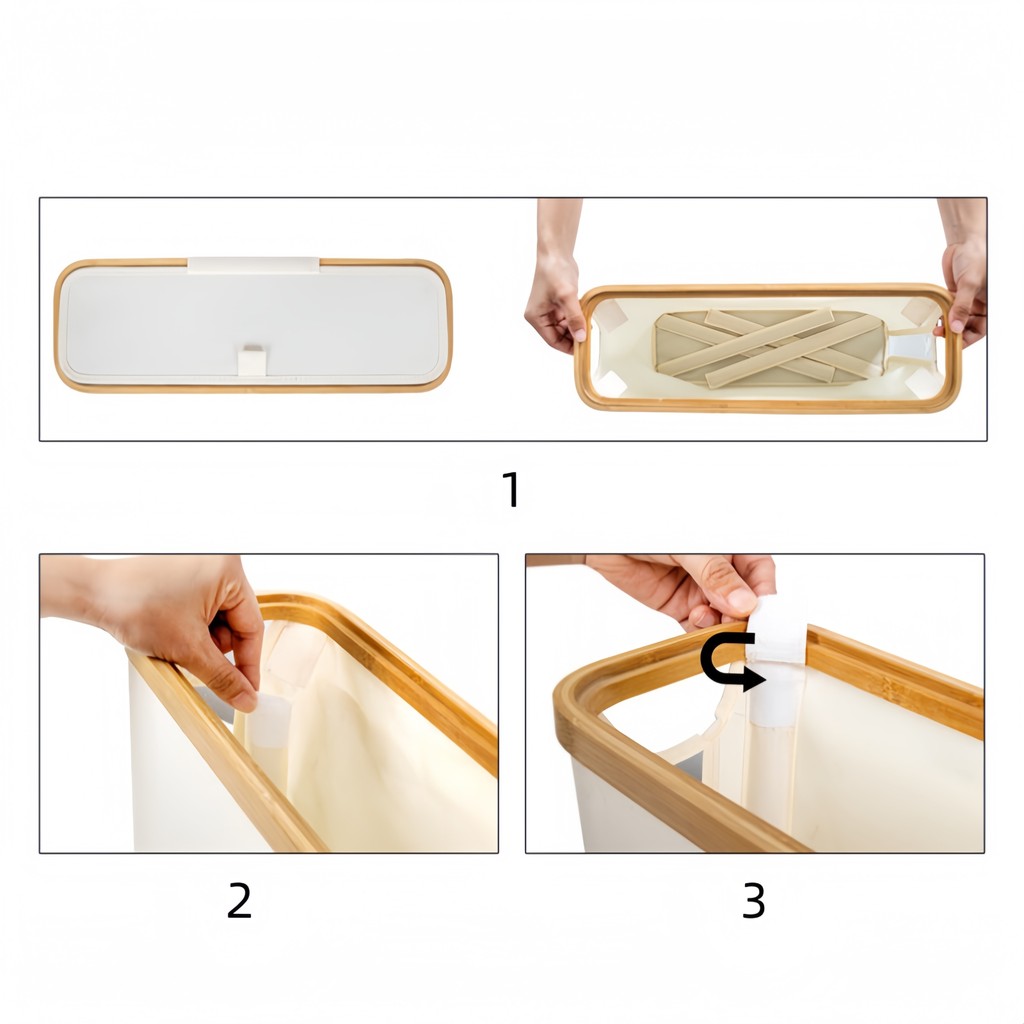 1

2

3