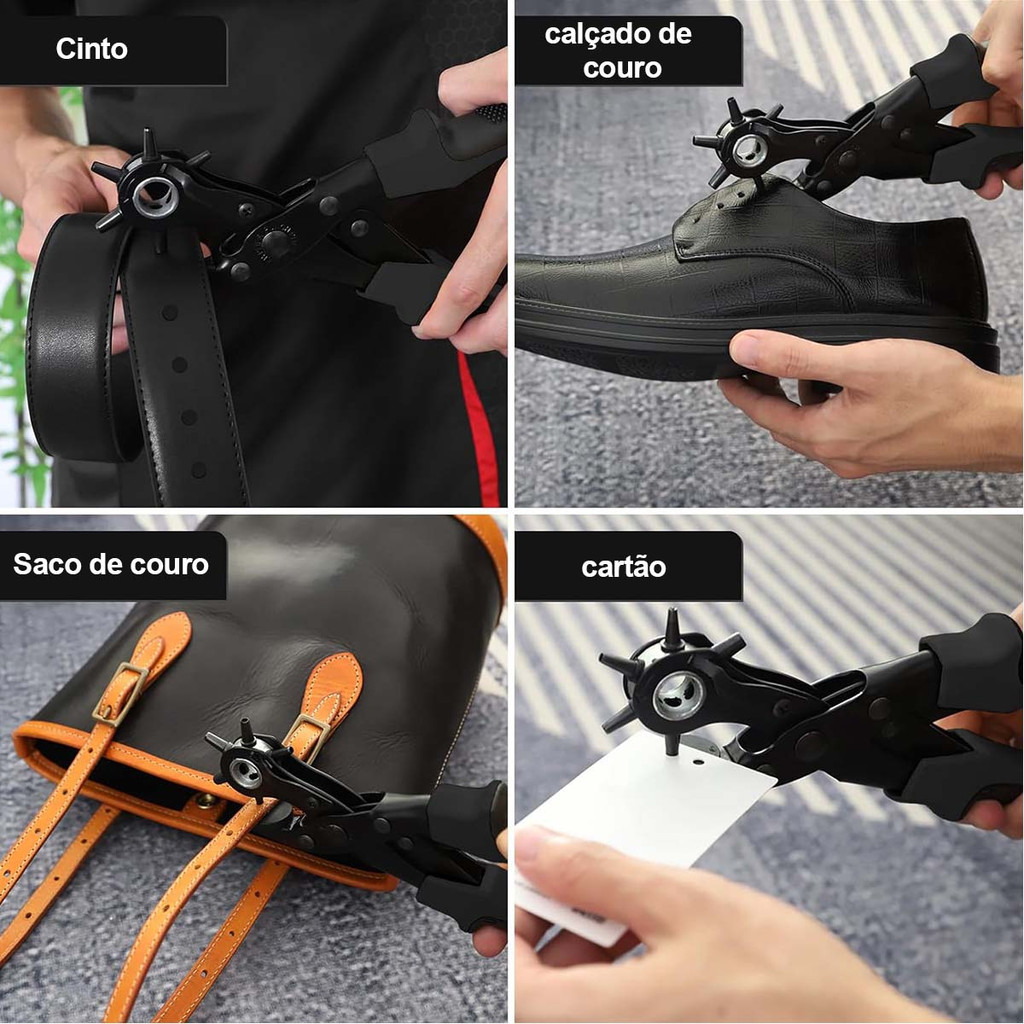 Cinto

calçado de couro

Saco de couro

cartão