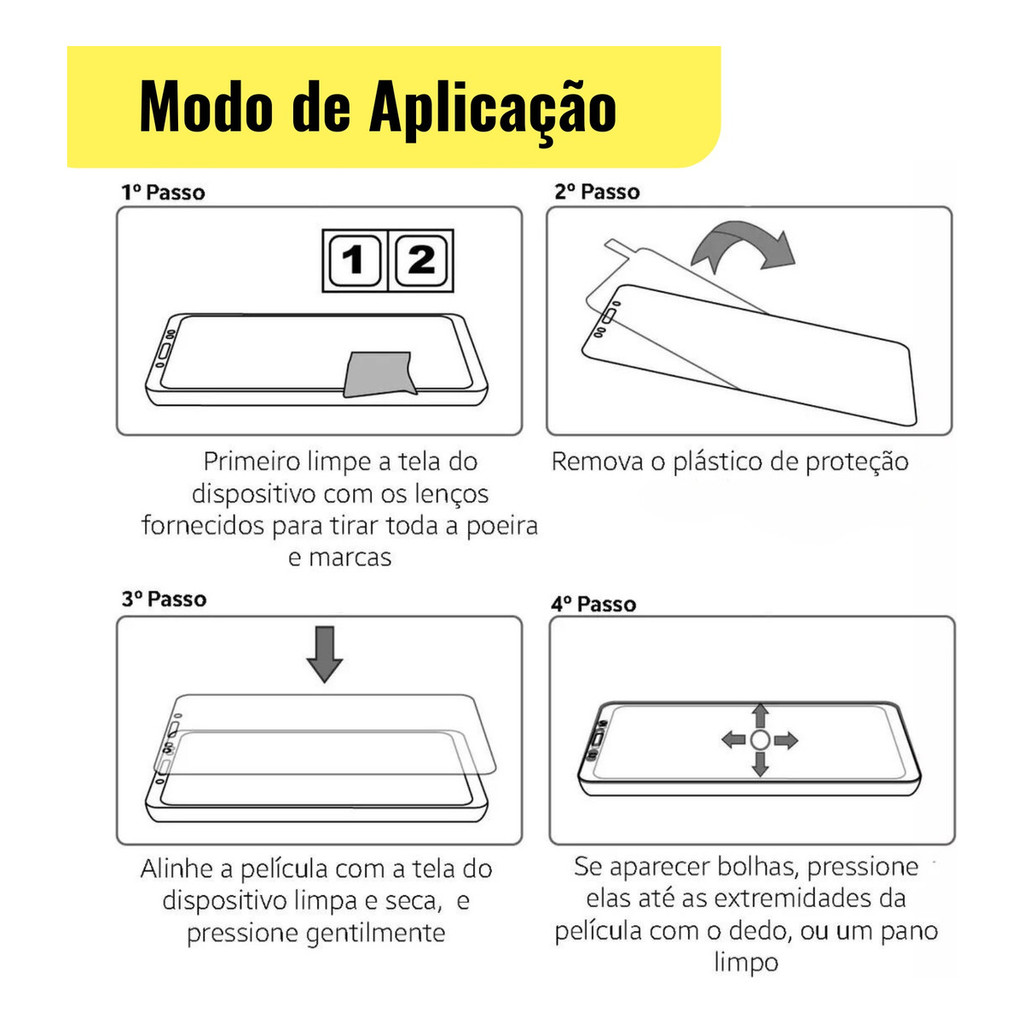 Modo de Aplicação

1º Passo

1 2

Primeiro limpe a tela do dispositivo com os lenços fornecidos para tirar toda a poeira e marcas

2º Passo

Remova o plástico de proteção

3º Passo

Alinhe a película com a tela do dispositivo limpa e seca, e pressione gentilmente

4º Passo

Se aparecer bolhas, pressione elas até as extremidades da película com o dedo, ou um pano limpo