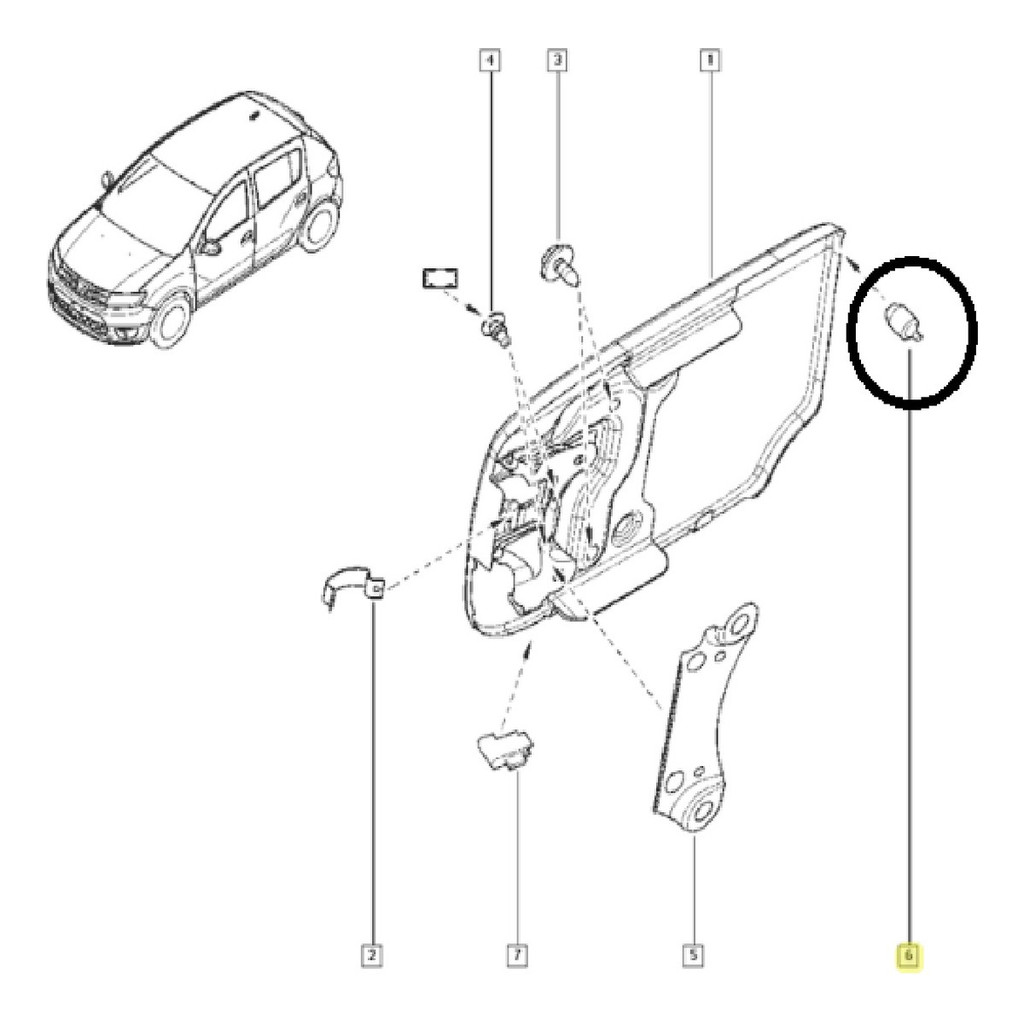 4
3
1
2
7
5
6