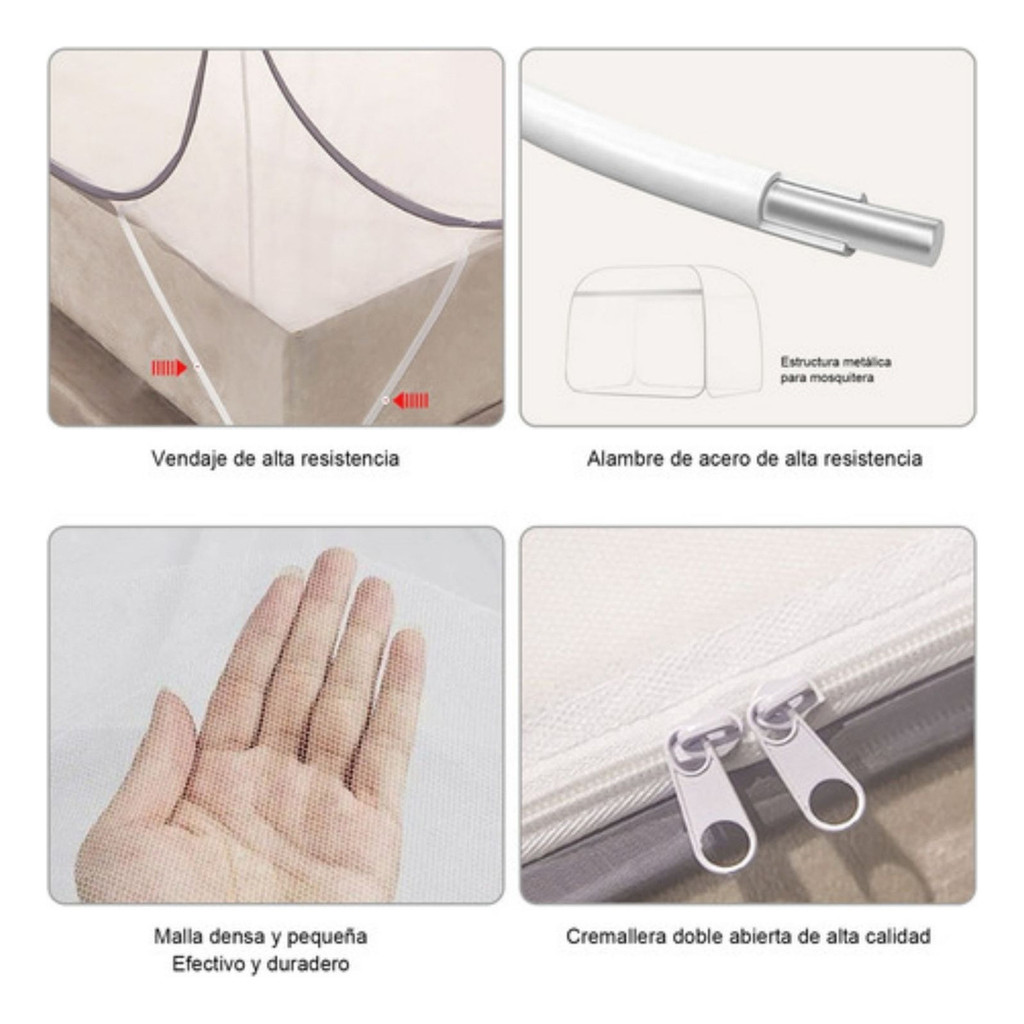 Vendaje de alta resistencia

Estructura metálica para mosquitera

Alambre de acero de alta resistencia

Malla densa y pequeña
Efectivo y duradero

Cremallera doble abierta de alta calidad