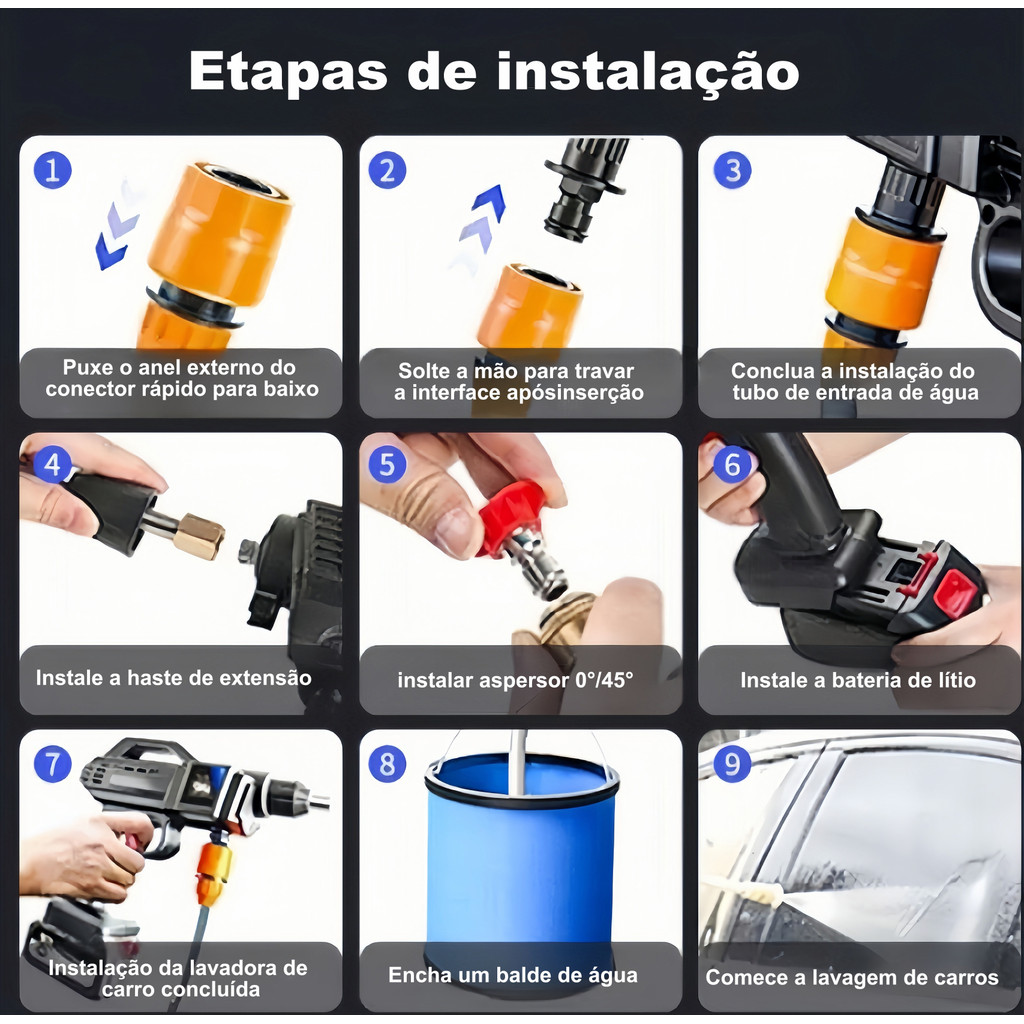 Etapas de instalação

1
Puxe o anel externo do conector rápido para baixo

2
Solte a mão para travar a interface apósinserção

3
Conclua a instalação do tubo de entrada de água

4
Instale a haste de extensão

5
instalar aspersor 0°/45°

6
Instale a bateria de lítio

7
Instalação da lavadora de carro concluída

8
Encha um balde de água

9
Comece a lavagem de carros