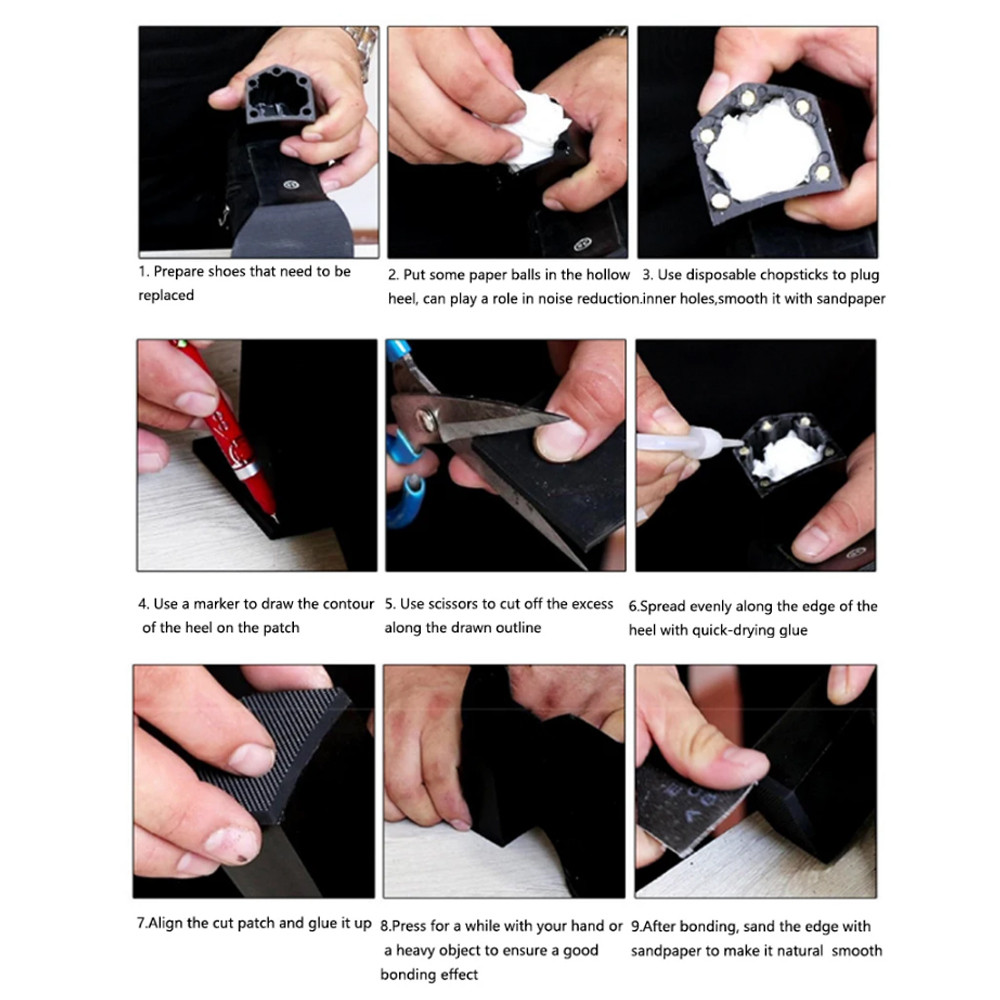 1. Prepare shoes that need to be replaced

2. Put some paper balls in the hollow heel, can play a role in noise reduction.

3. Use disposable chopsticks to plug inner holes,smooth it with sandpaper

4. Use a marker to draw the contour of the heel on the patch

5. Use scissors to cut off the excess along the drawn outline

6.Spread evenly along the edge of the heel with quick-drying glue

7.Align the cut patch and glue it up

8.Press for a while with your hand or a heavy object to ensure a good bonding effect

9.After bonding, sand the edge with sandpaper to make it natural smooth