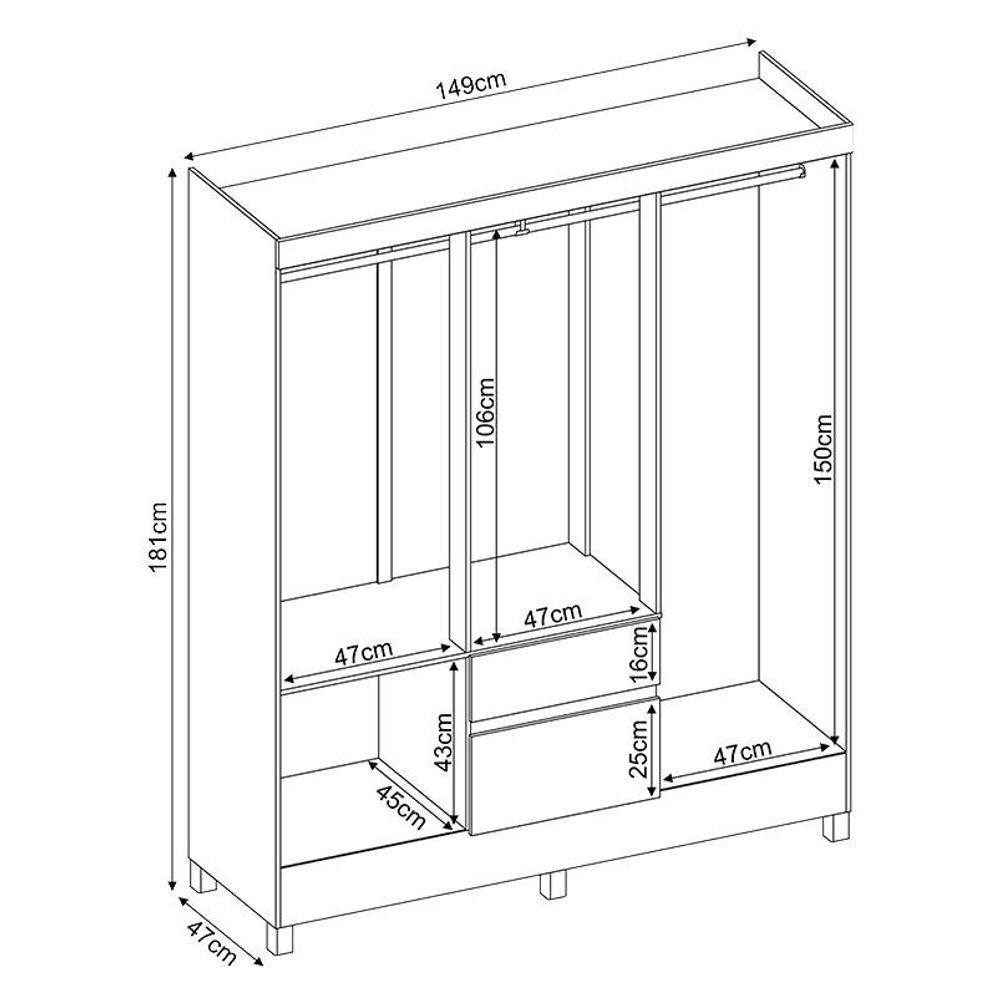 149cm

181cm

106cm

150cm

47cm

47cm

16cm

43cm

25cm

47cm

45cm

47cm