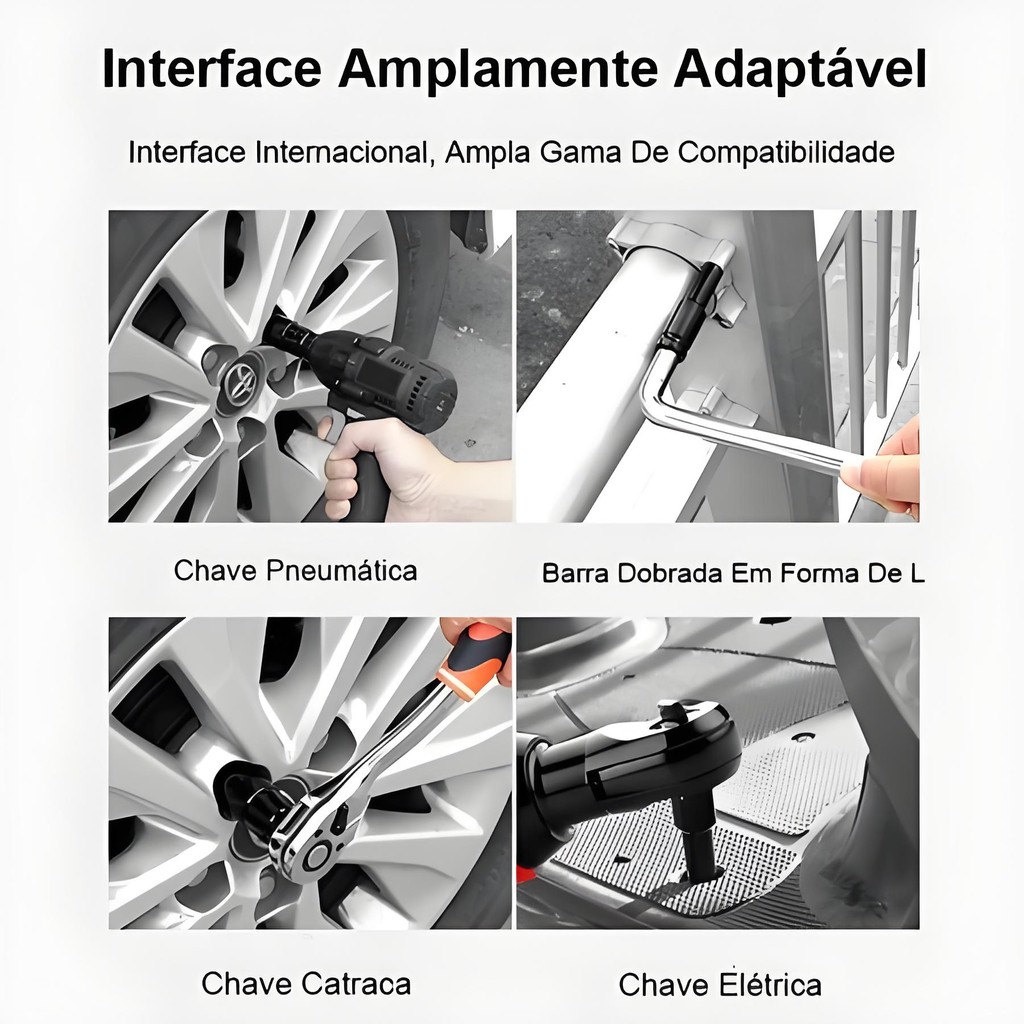 Interface Amplamente Adaptável

Interface Internacional, Ampla Gama De Compatibilidade

Chave Pneumática

Barra Dobrada Em Forma De L

Chave Catraca

Chave Elétrica