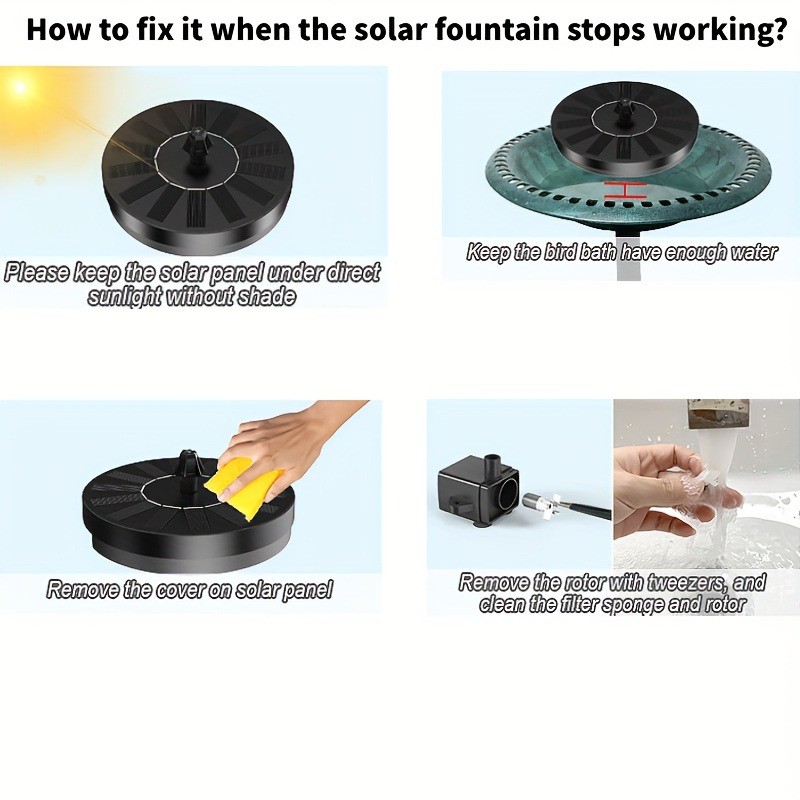 How to fix it when the solar fountain stops working?

Please keep the solar panel under direct sunlight without shade

Keep the bird bath have enough water

Remove the cover on solar panel

Remove the rotor with tweezers, and clean the filter sponge and rotor