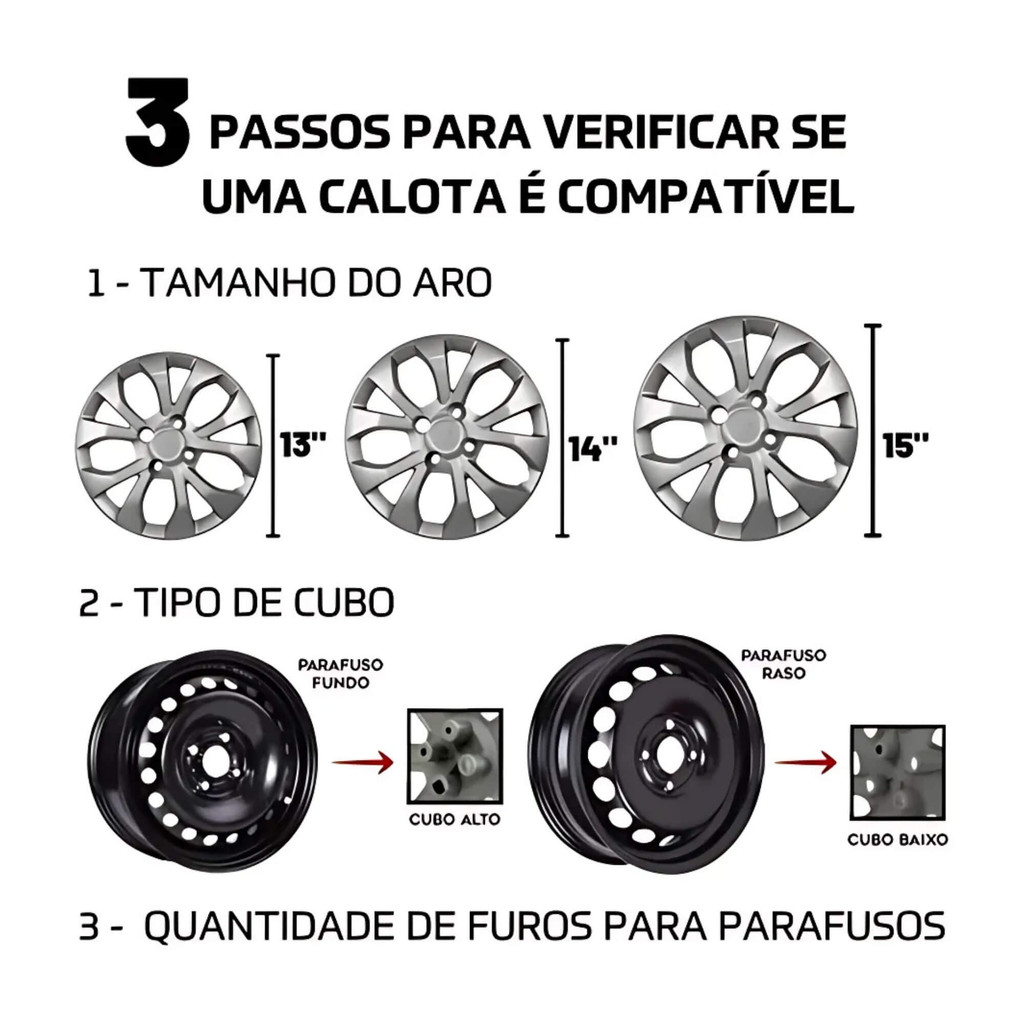 3 PASSOS PARA VERIFICAR SE UMA CALOTA É COMPATÍVEL

1 - TAMANHO DO ARO

13"

14"

15"

2 - TIPO DE CUBO

PARAFUSO FUNDO

CUBO ALTO

PARAFUSO RASO

CUBO BAIXO

3 - QUANTIDADE DE FUROS PARA PARAFUSOS