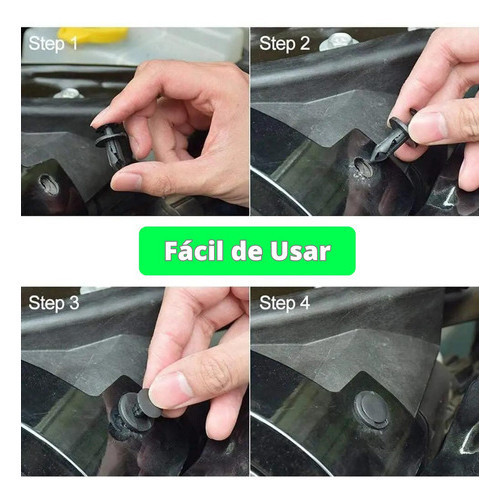 Step 1

Step 2

Fácil de Usar

Step 3

Step 4