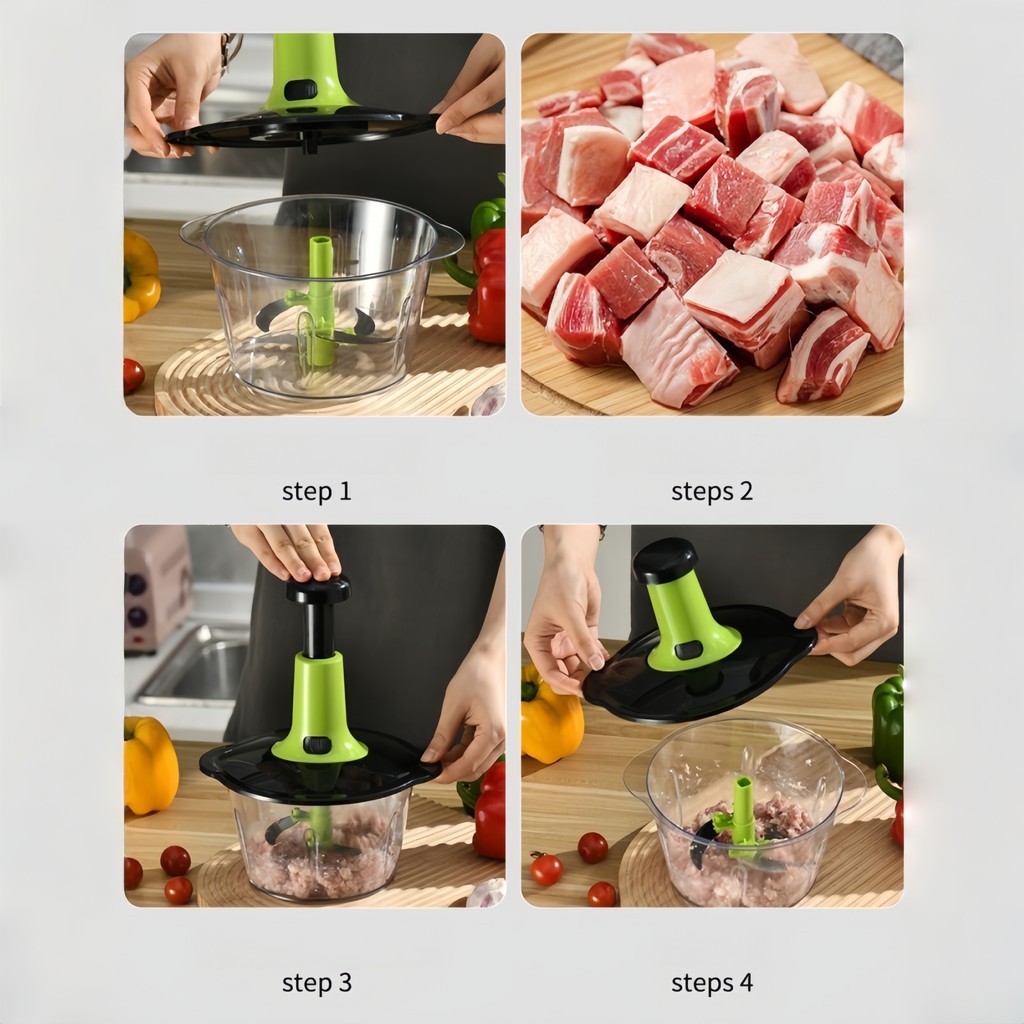 step 1

steps 2

step 3

steps 4