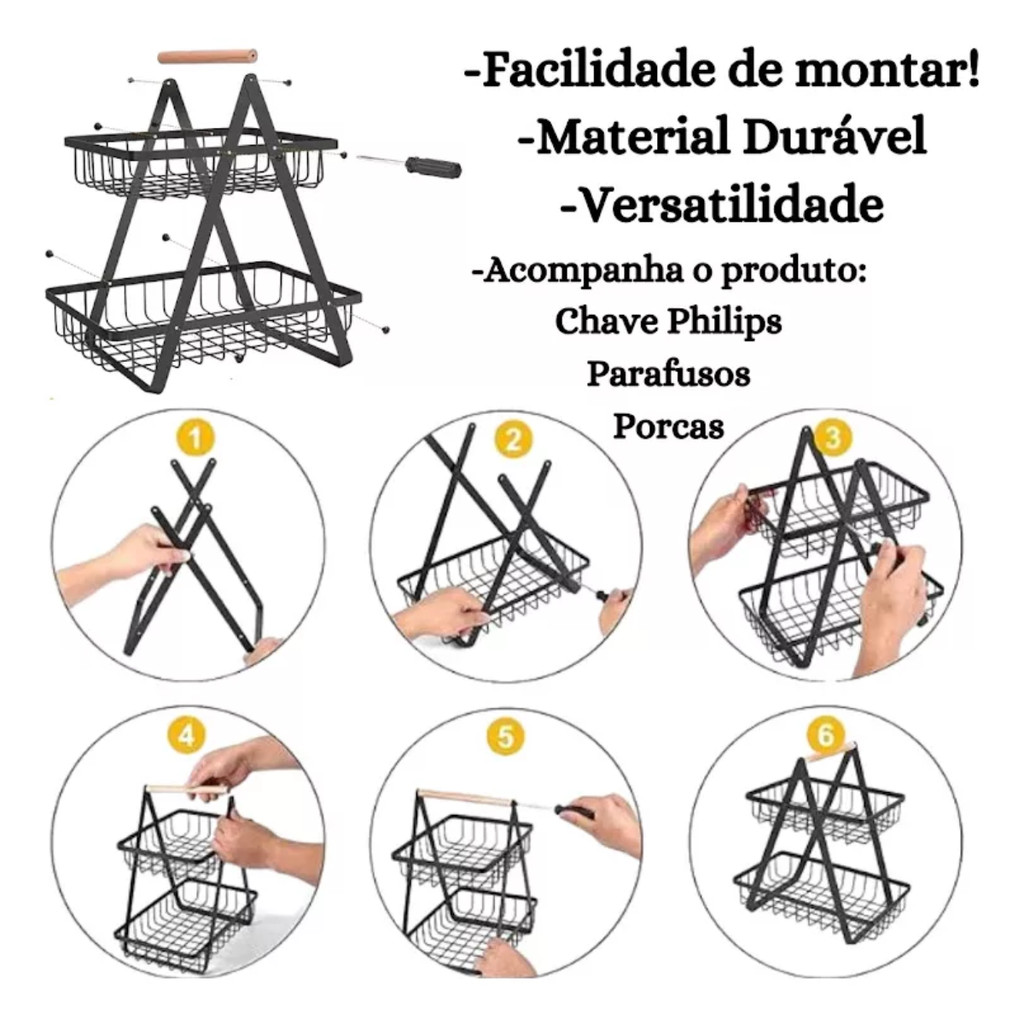 -Facilidade de montar!
-Material Durável
-Versatilidade
-Acompanha o produto:
Chave Philips
Parafusos
Porcas

1

2

3

4

5

6