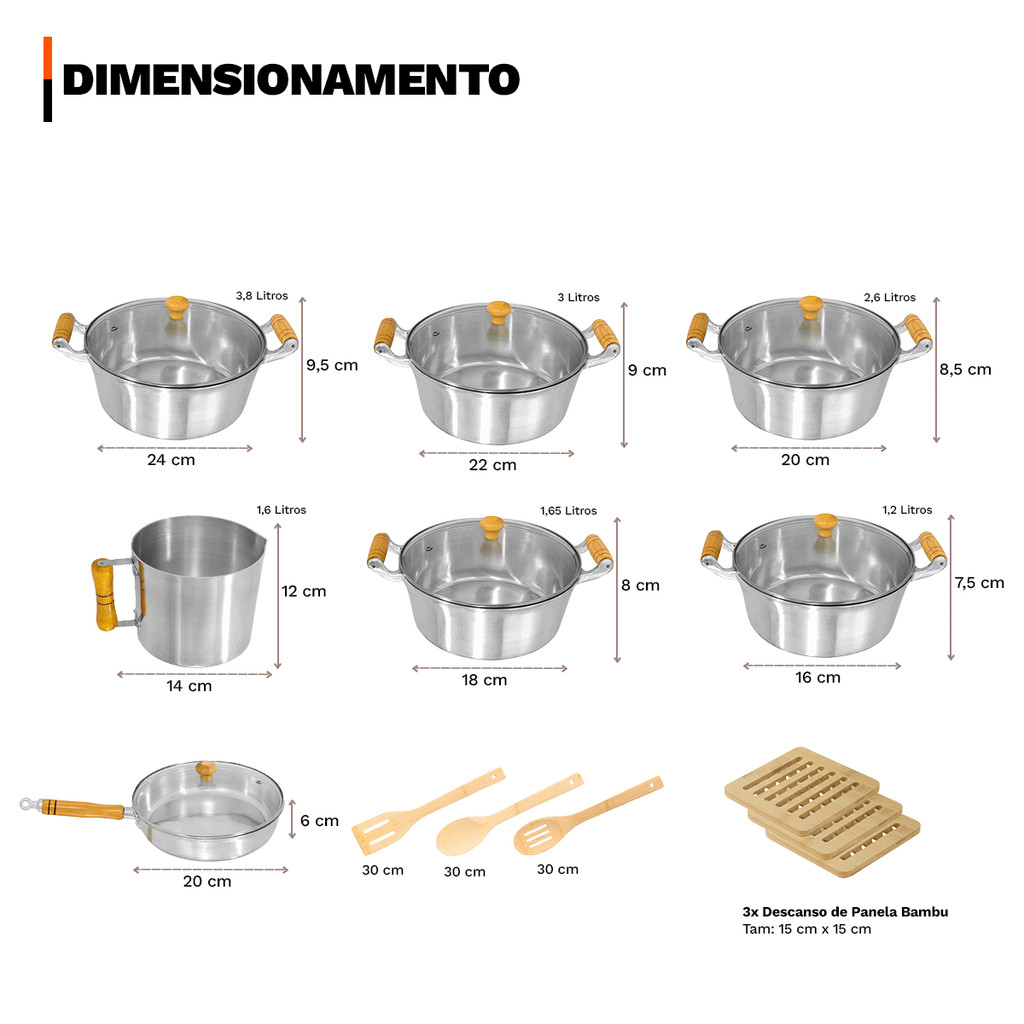 DIMENSIONAMENTO

3,8 Litros
9,5 cm
24 cm

3 Litros
9 cm
22 cm

2,6 Litros
8,5 cm
20 cm

1,6 Litros
12 cm
14 cm

1,65 Litros
8 cm
18 cm

1,2 Litros
7,5 cm
16 cm

6 cm
20 cm

30 cm
30 cm
30 cm

3x Descanso de Panela Bambu
Tam: 15 cm x 15 cm