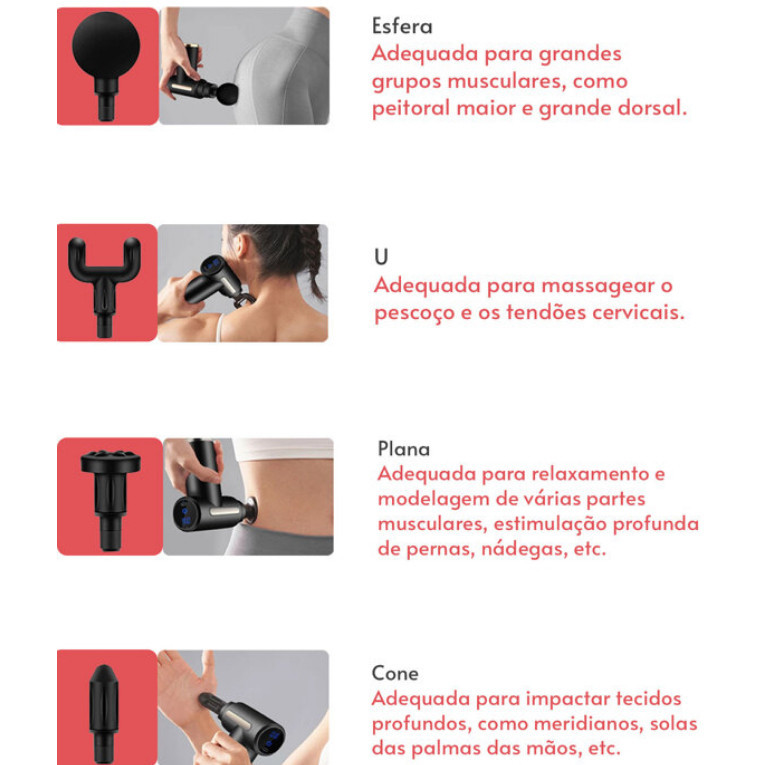 Esfera
Adequada para grandes grupos musculares, como peitoral maior e grande dorsal.

U
Adequada para massagear o pescoço e os tendões cervicais.

Plana
Adequada para relaxamento e modelagem de várias partes musculares, estimulação profunda de pernas, nádegas, etc.

Cone
Adequada para impactar tecidos profundos, como meridianos, solas das palmas das mãos, etc.