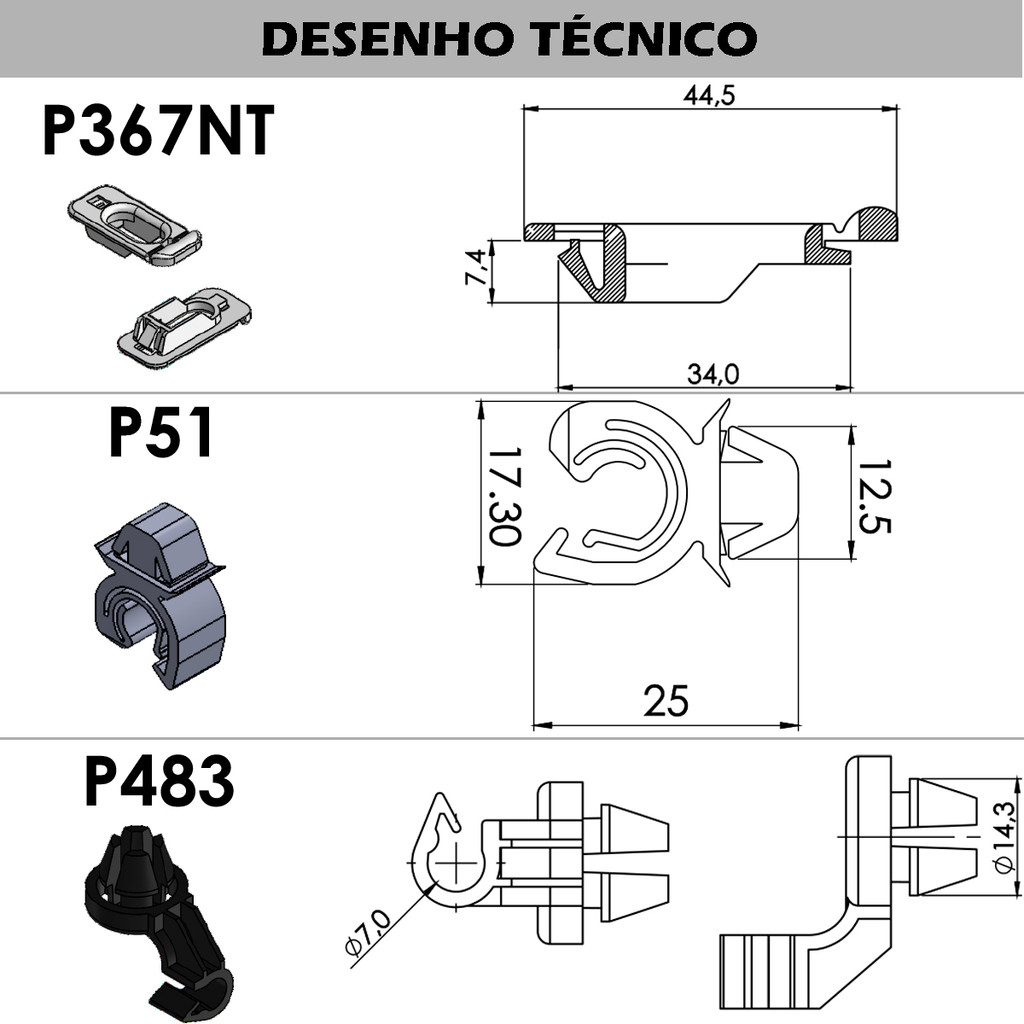 DESENHO TÉCNICO

P367NT

44,5

7,4

34,0

P51

17.30

12.5

25

P483

$\phi 7,0$

$\phi 14,3$