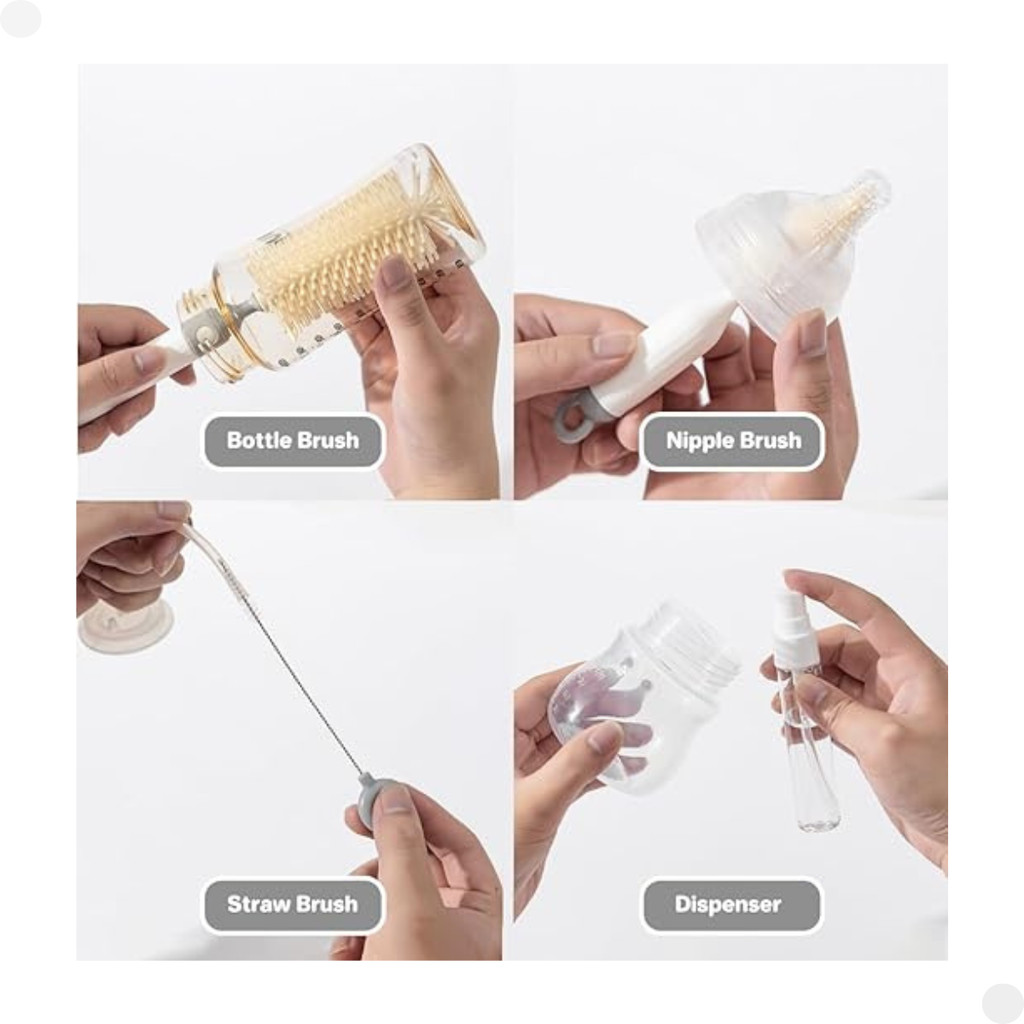 Bottle Brush

Nipple Brush

Straw Brush

Dispenser