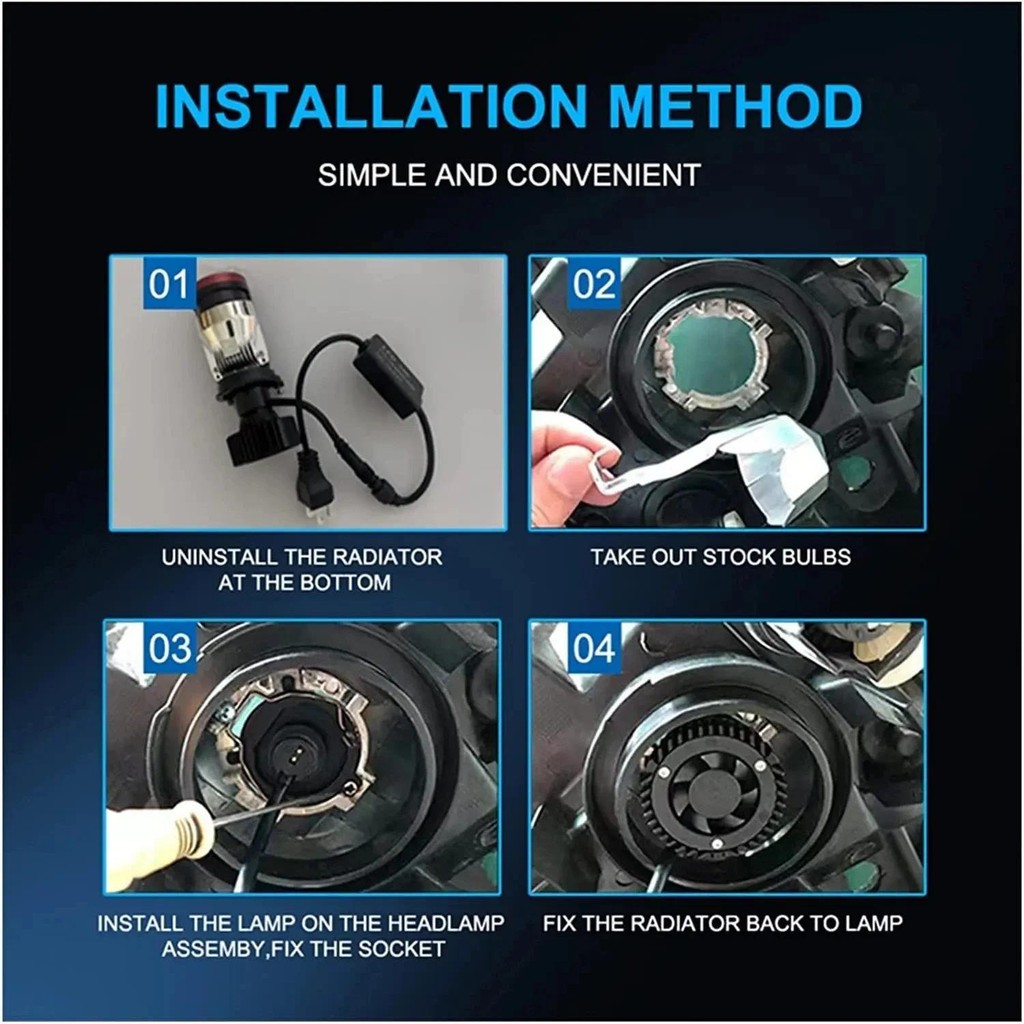 INSTALLATION METHOD

SIMPLE AND CONVENIENT

01

UNINSTALL THE RADIATOR AT THE BOTTOM

02

TAKE OUT STOCK BULBS

03

INSTALL THE LAMP ON THE HEADLAMP ASSEMBY,FIX THE SOCKET

04

FIX THE RADIATOR BACK TO LAMP