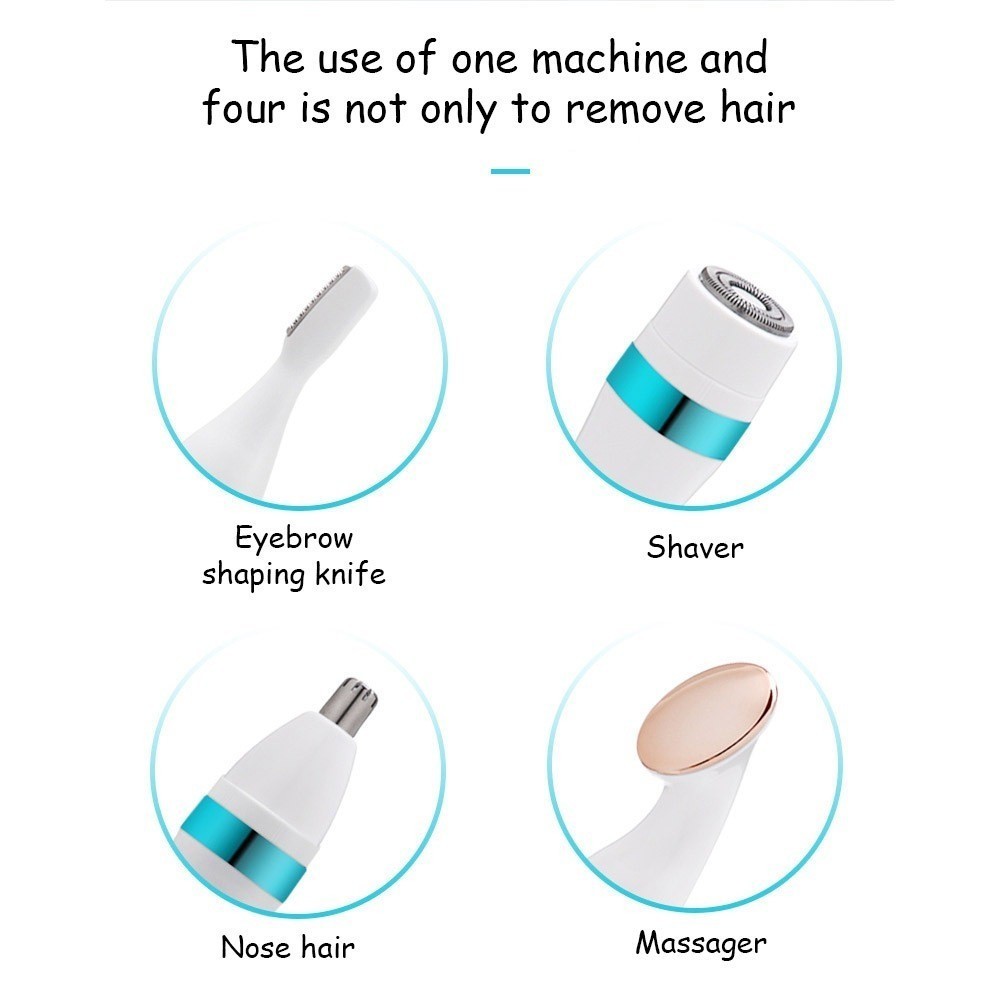 The use of one machine and four is not only to remove hair

Eyebrow shaping knife

Shaver

Nose hair

Massager