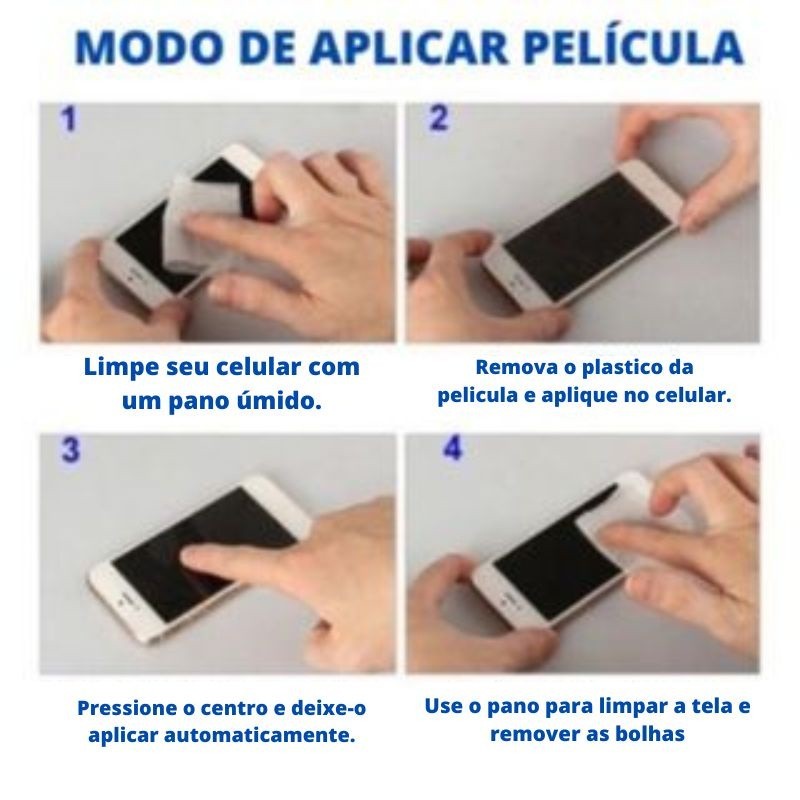 MODO DE APLICAR PELÍCULA

1

Limpe seu celular com um pano úmido.

2

Remova o plastico da pelicula e aplique no celular.

3

Pressione o centro e deixe-o aplicar automaticamente.

4

Use o pano para limpar a tela e remover as bolhas