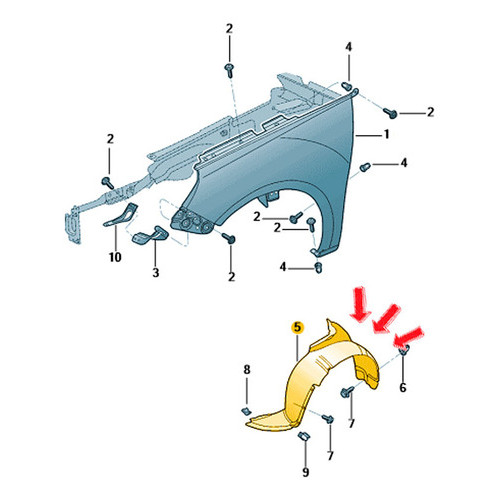 2
4
2
1
2
4
2
2
10
3
2
4
5
8
6
7
7
9