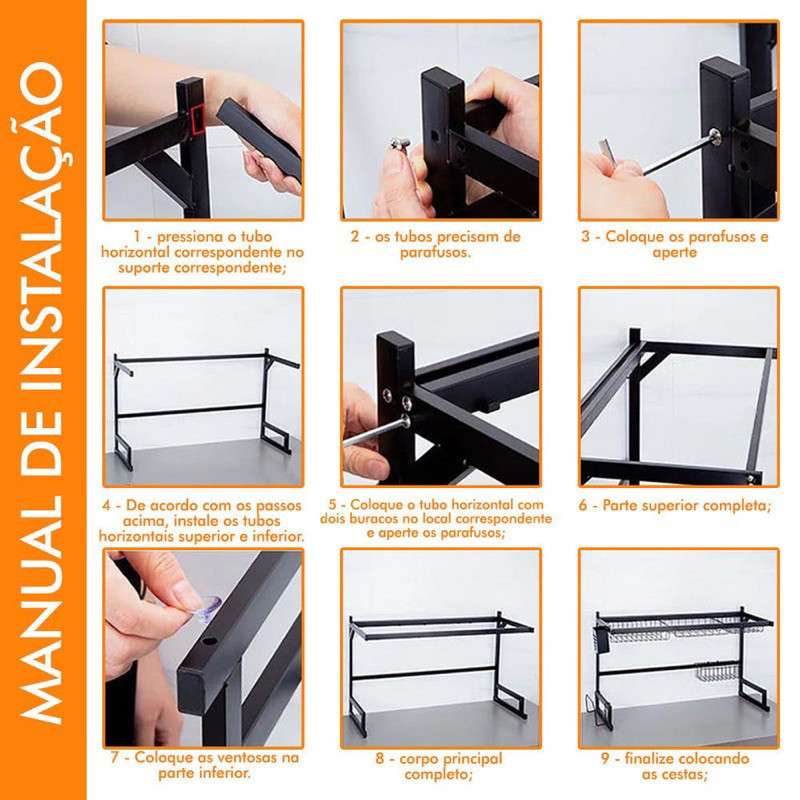 MANUAL DE INSTALAÇÃO

1 - pressiona o tubo horizontal correspondente no suporte correspondente;

2 - os tubos precisam de parafusos.

3 - Coloque os parafusos e aperte

4 - De acordo com os passos acima, instale os tubos horizontais superior e inferior.

5 - Coloque o tubo horizontal com dois buracos no local correspondente e aperte os parafusos;

6 - Parte superior completa;

7 - Coloque as ventosas na parte inferior.

8 - corpo principal completo;

9 - finalize colocando as cestas;