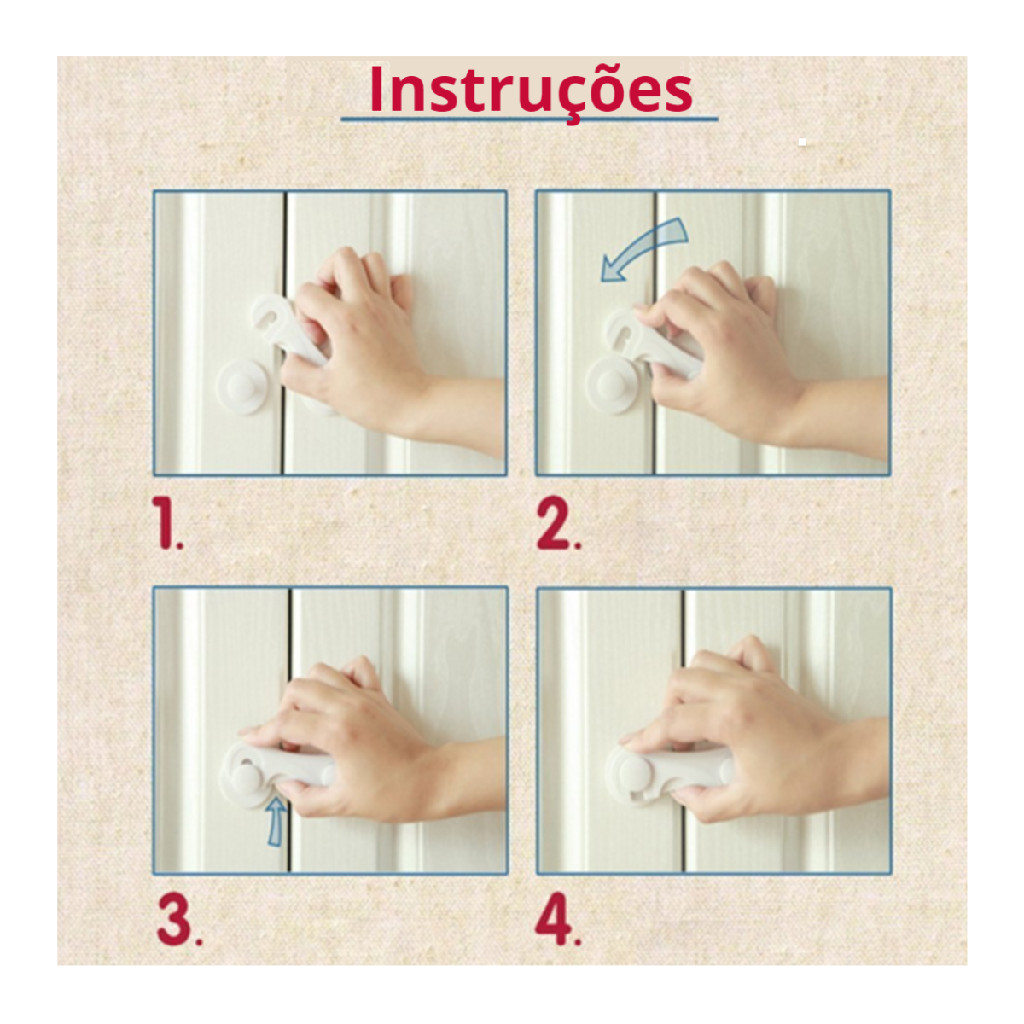 Instruções

1.

2.

3.

4.