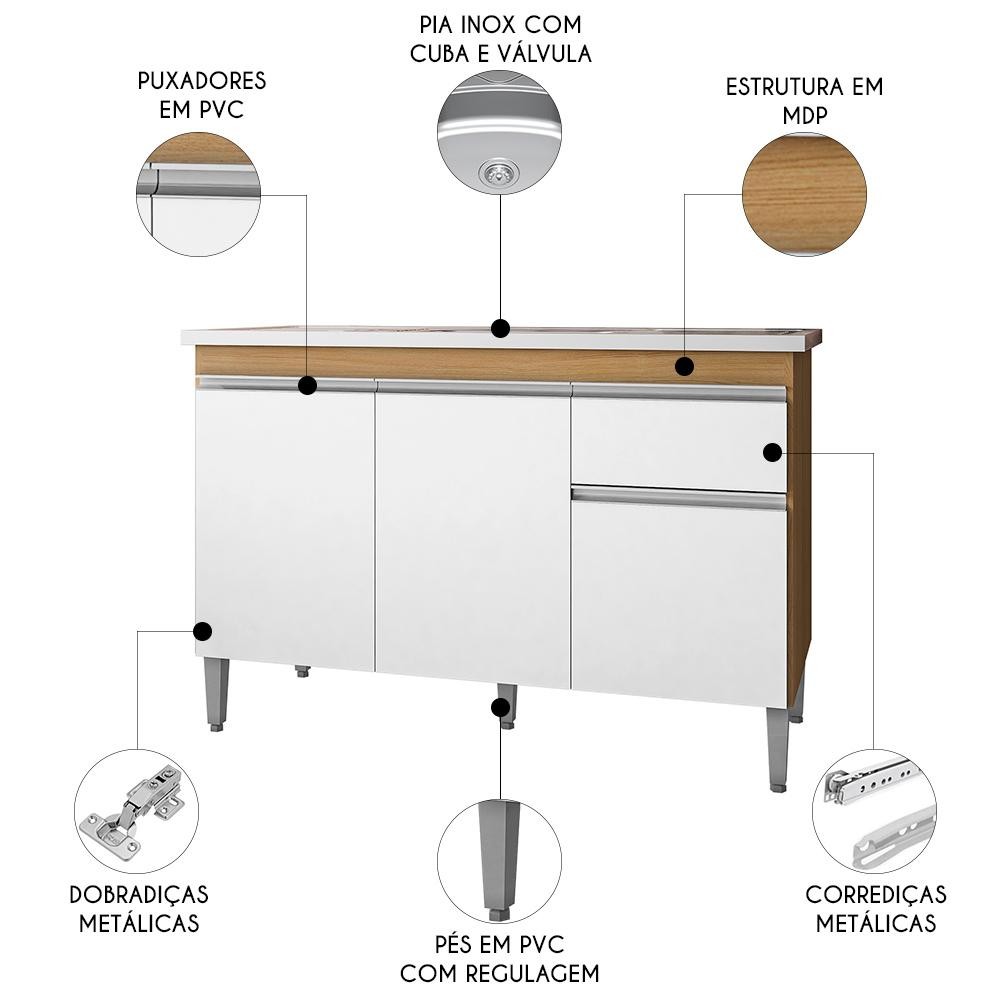 PIA INOX COM CUBA E VÁLVULA

PUXADORES EM PVC

ESTRUTURA EM MDP

DOBRADIÇAS METÁLICAS

PÉS EM PVC COM REGULAGEM

CORREDIÇAS METÁLICAS