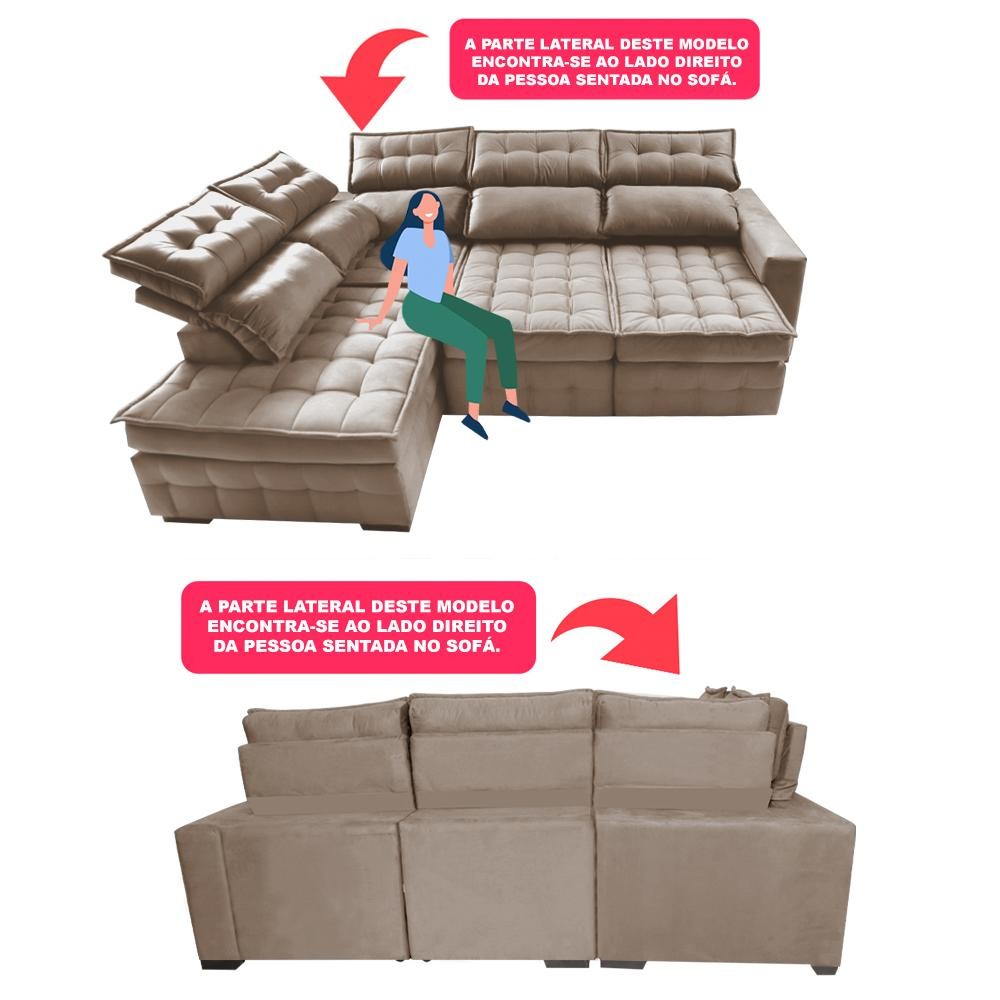 A PARTE LATERAL DESTE MODELO ENCONTRA-SE AO LADO DIREITO DA PESSOA SENTADA NO SOFÁ.

A PARTE LATERAL DESTE MODELO ENCONTRA-SE AO LADO DIREITO DA PESSOA SENTADA NO SOFÁ.