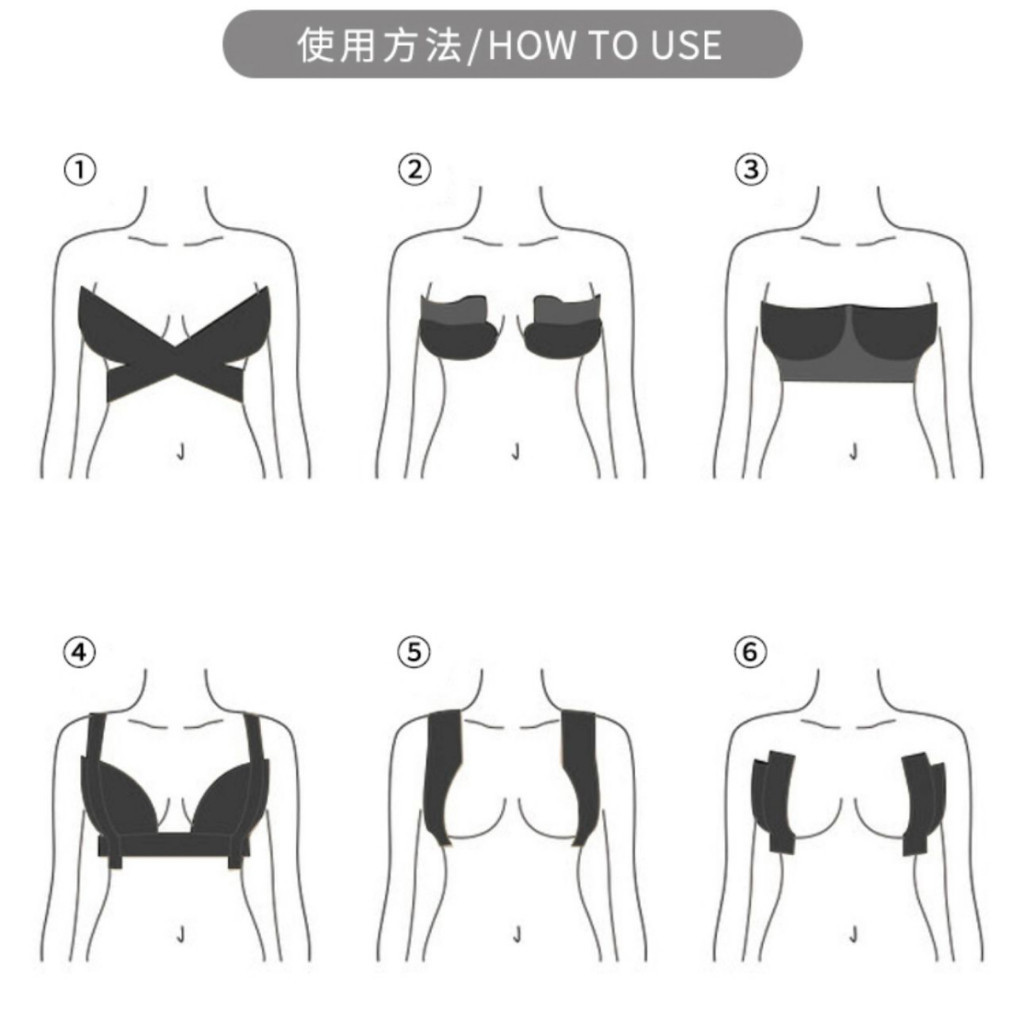 使用方法/HOW TO USE

①

②

③

④

⑤

⑥