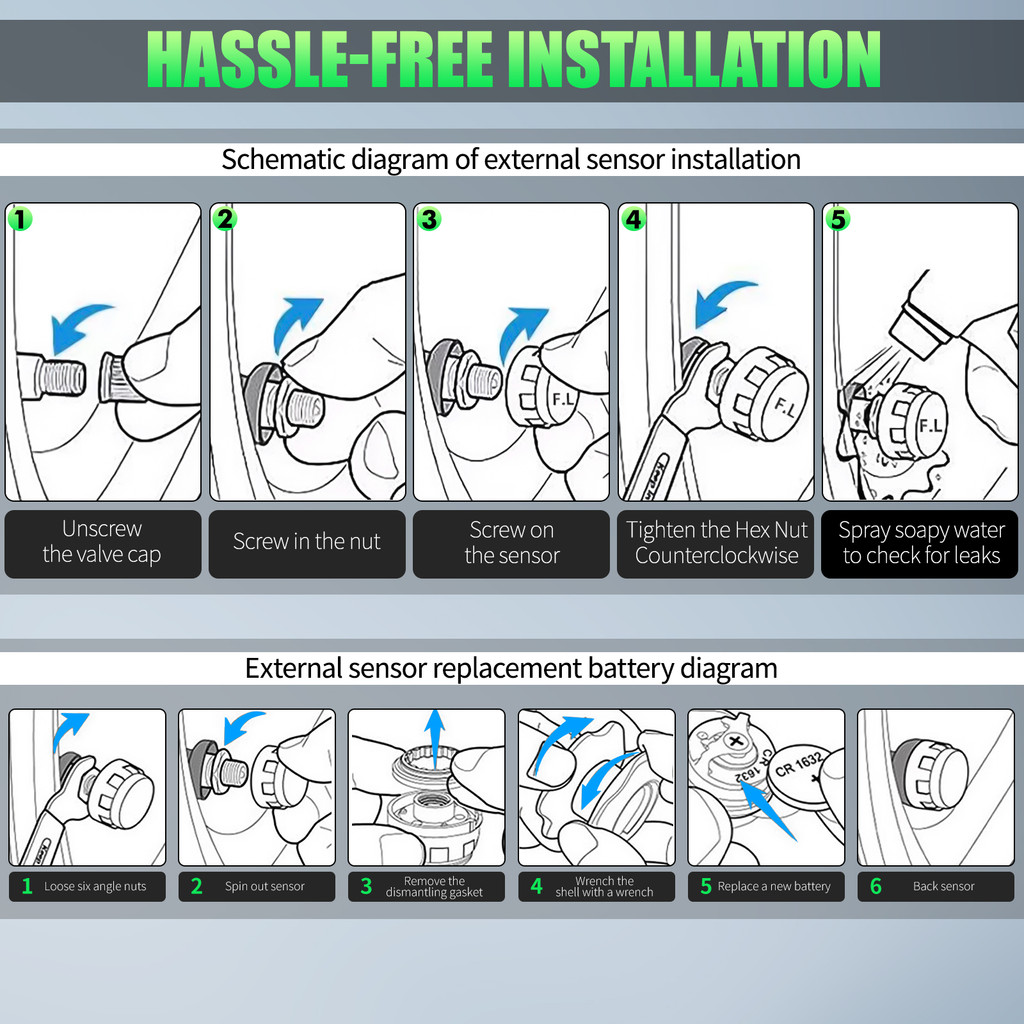 HASSLE-FREE INSTALLATION

Schematic diagram of external sensor installation

1

2

3

F.L

4

F.L

5

F.L

Unscrew the valve cap

Screw in the nut

Screw on the sensor

Tighten the Hex Nut Counterclockwise

Spray soapy water to check for leaks

External sensor replacement battery diagram

CR 1632

CR 1632

1 Loose six angle nuts

2 Spin out sensor

3 Remove the dismantling gasket

4 Wrench the shell with a wrench

5 Replace a new battery

6 Back sensor