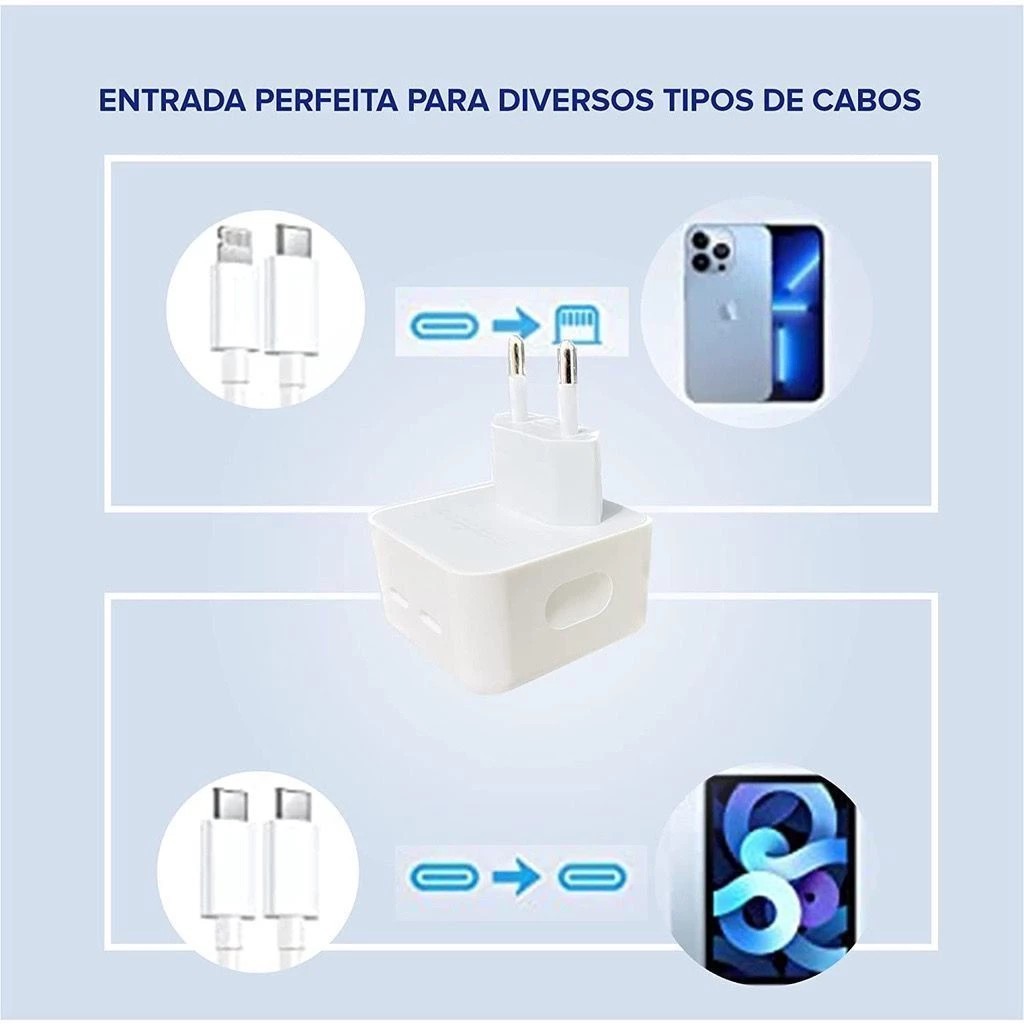 ENTRADA PERFEITA PARA DIVERSOS TIPOS DE CABOS