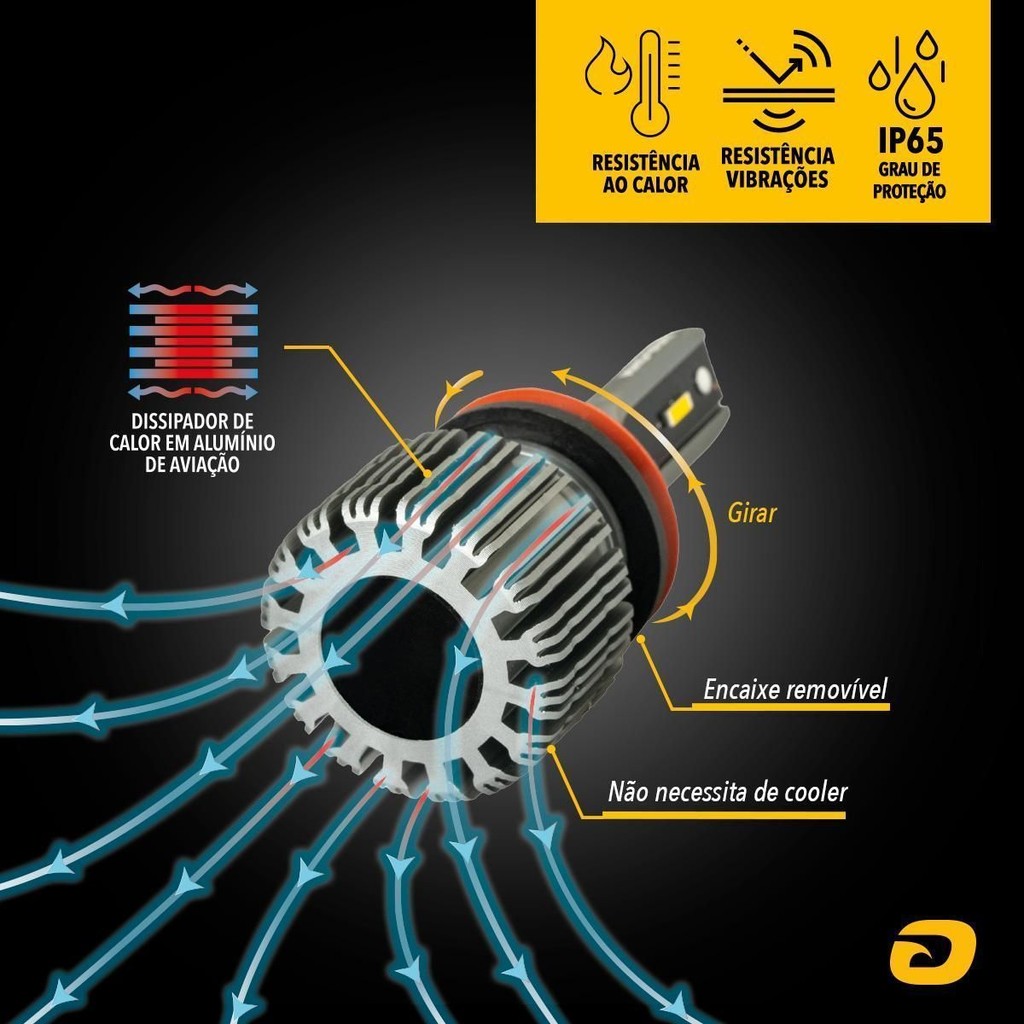 RESISTÊNCIA AO CALOR

RESISTÊNCIA VIBRAÇÕES

IP65
GRAU DE PROTEÇÃO

DISSIPADOR DE CALOR EM ALUMÍNIO DE AVIAÇÃO

Girar

Encaixe removível

Não necessita de cooler